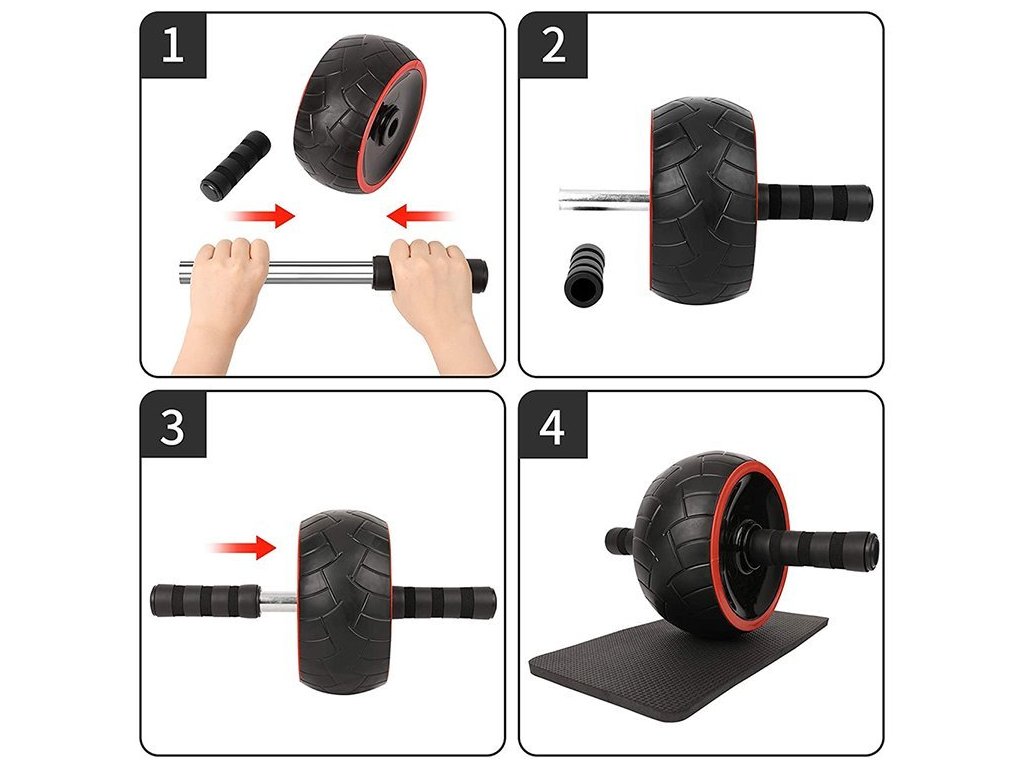 1

2

3

4