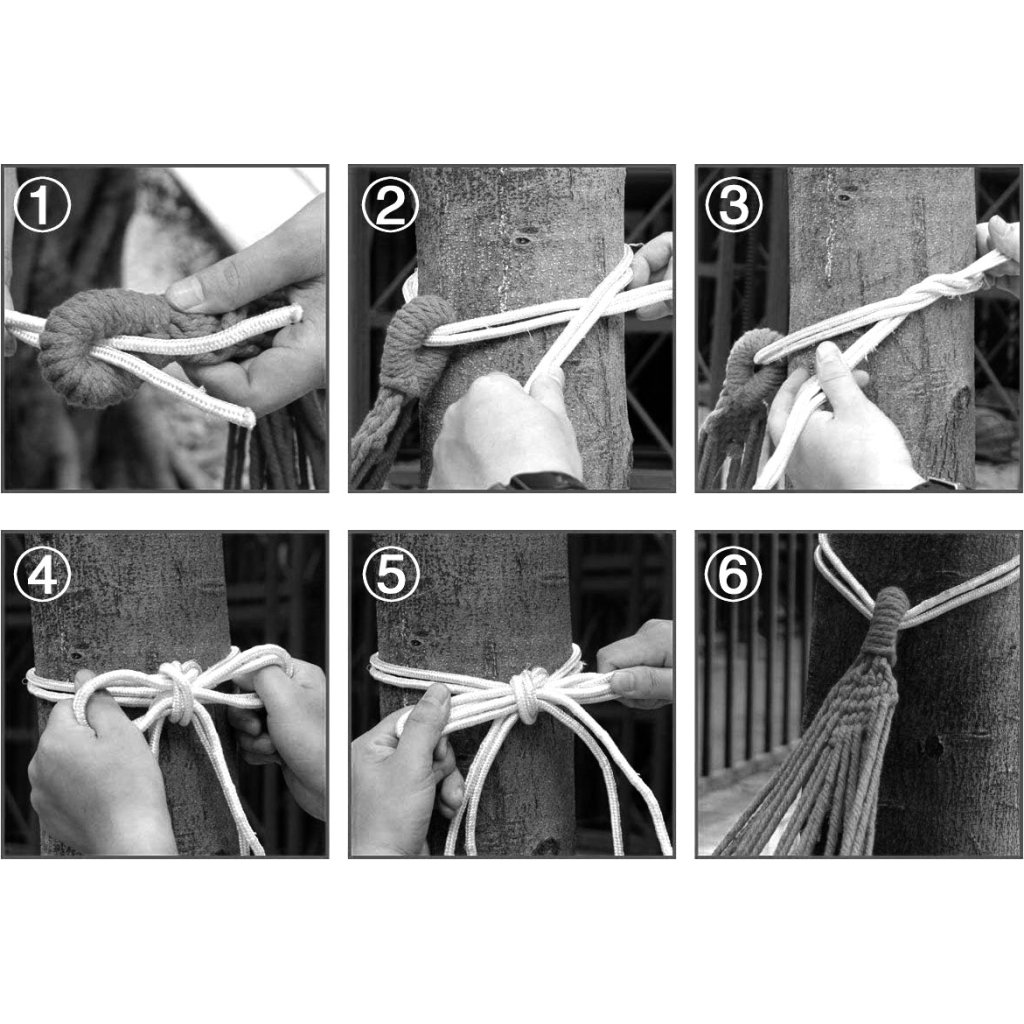 ①
②
③
④
⑤
⑥