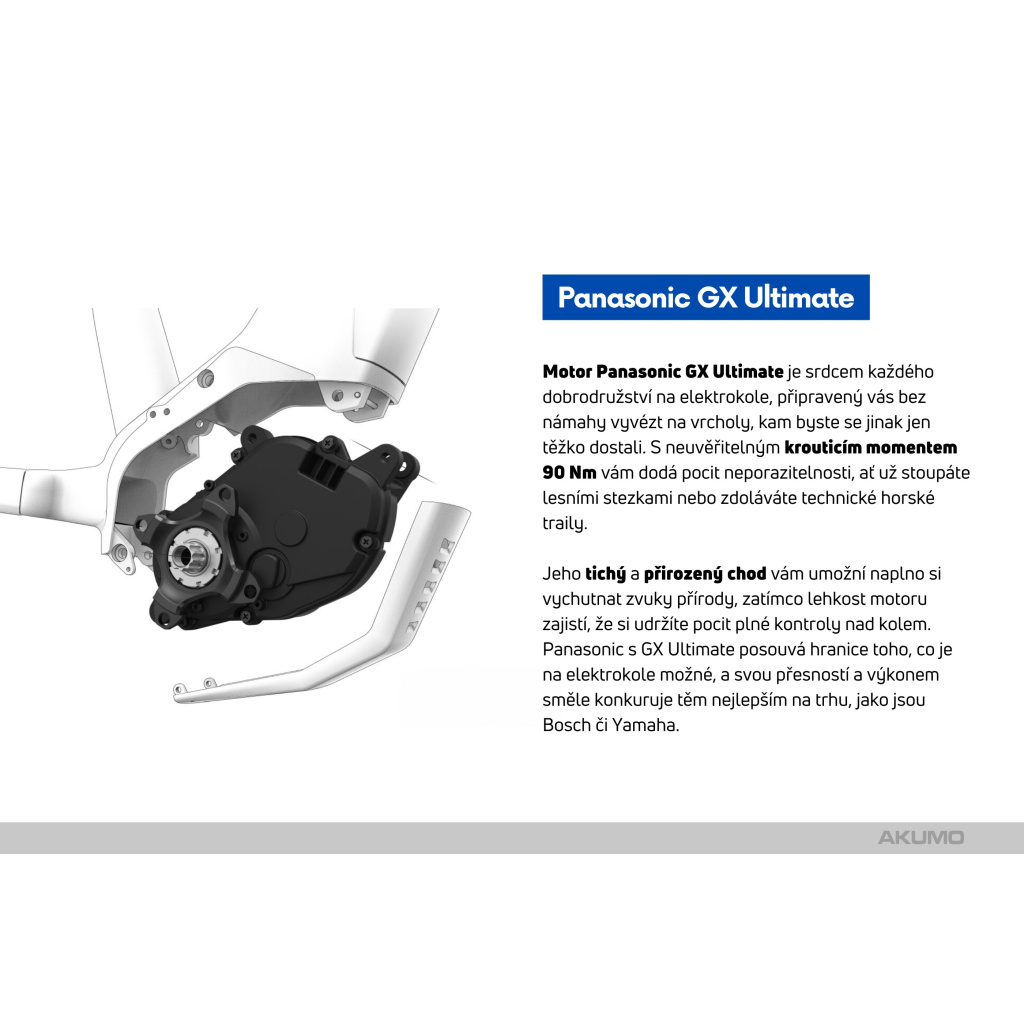 Panasonic GX Ultimate

Motor Panasonic GX Ultimate je srdcem každého dobrodružství na elektrokole, připravený vás bez námahy vyvézt na vrcholy, kam byste se jinak jen těžko dostali. S neuvěřitelným krouticím momentem 90 Nm vám dodá pocit neporazitelnosti, ať už stoupáte lesními stezkami nebo zdoláváte technické horské traily.

Jeho tichý a přirozený chod vám umožní naplno si vychutnat zvuky přírody, zatímco lehkost motoru zajistí, že si udržíte pocit plné kontroly nad kolem. Panasonic s GX Ultimate posouvá hranice toho, co je na elektrokole možné, a svou přesností a výkonem směle konkuruje těm nejlepším na trhu, jako jsou Bosch či Yamaha.

AKUMO