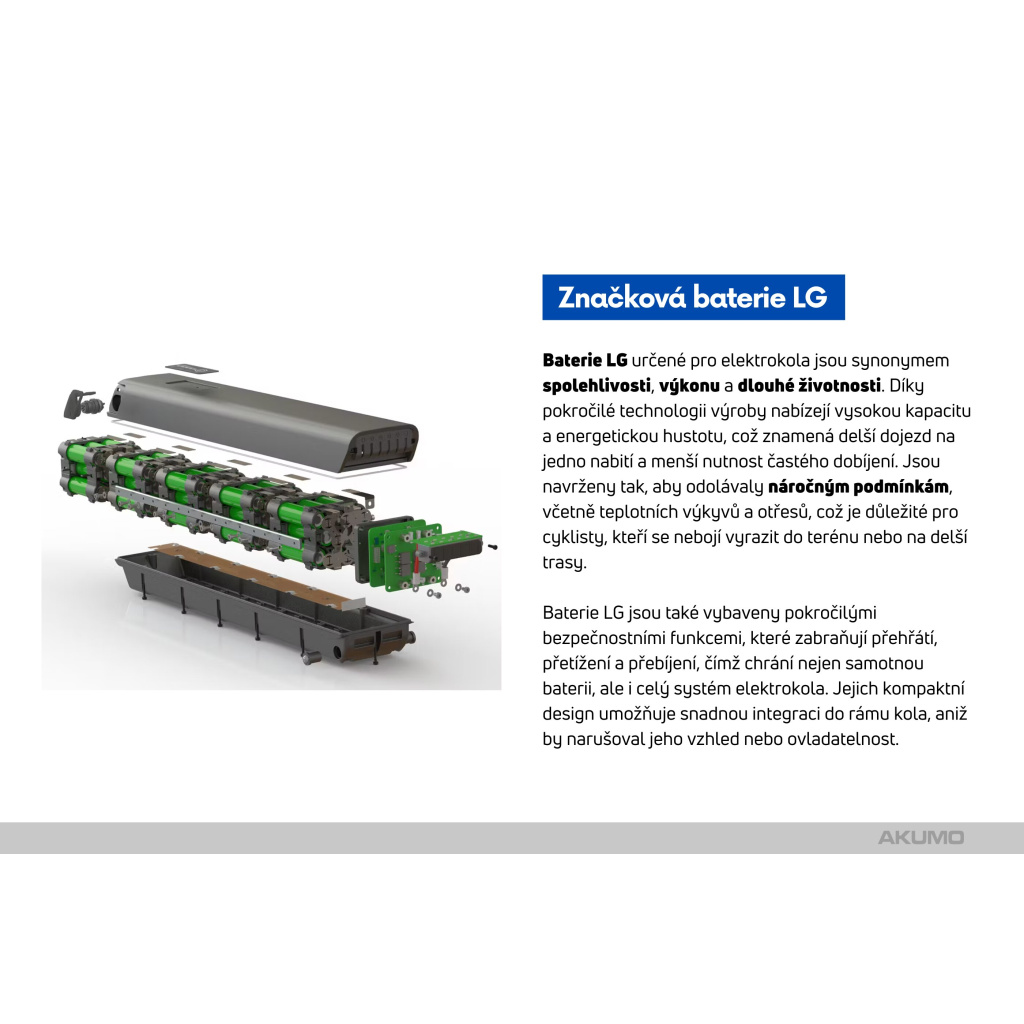 Značková baterie LG

Baterie LG určené pro elektrokola jsou synonymem spolehlivosti, výkonu a dlouhé životnosti. Díky pokročilé technologii výroby nabízejí vysokou kapacitu a energetickou hustotu, což znamená delší dojezd na jedno nabití a menší nutnost častého dobíjení. Jsou navrženy tak, aby odolávaly náročným podmínkám, včetně teplotních výkyvů a otřesů, což je důležité pro cyklisty, kteří se nebojí vyrazit do terénu nebo na delší trasy.

Baterie LG jsou také vybaveny pokročilými bezpečnostními funkcemi, které zabraňují přehřátí, přetížení a přebíjení, čímž chrání nejen samotnou baterii, ale i celý systém elektrokola. Jejich kompaktní design umožňuje snadnou integraci do rámu kola, aniž by narušoval jeho vzhled nebo ovladatelnost.

AKUMO