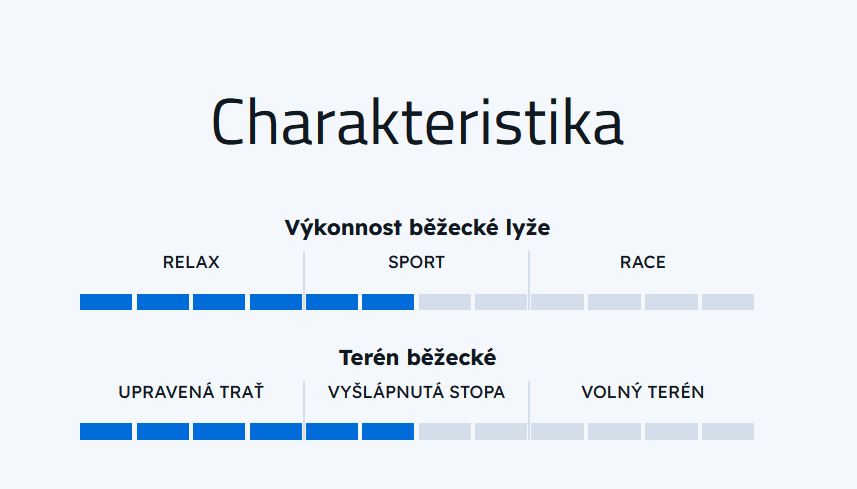 Charakteristika

Výkonnost běžecké lyže

RELAX
SPORT
RACE

Terén běžecké

UPRAVENÁ TRAŤ
VYŠLÁPNUTÁ STOPA
VOLNÝ TERÉN