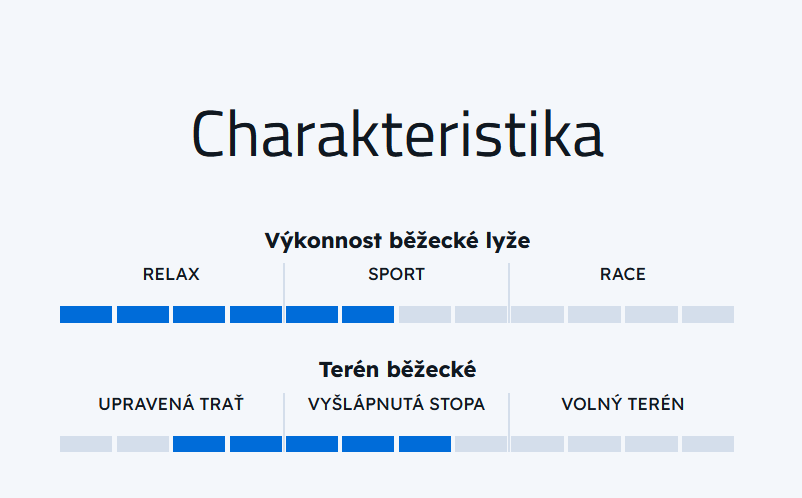 Charakteristika

Výkonnost běžecké lyže

RELAX

SPORT

RACE

Terén běžecké

UPRAVENÁ TRAŤ

VYŠLÁPNUTÁ STOPA

VOLNÝ TERÉN