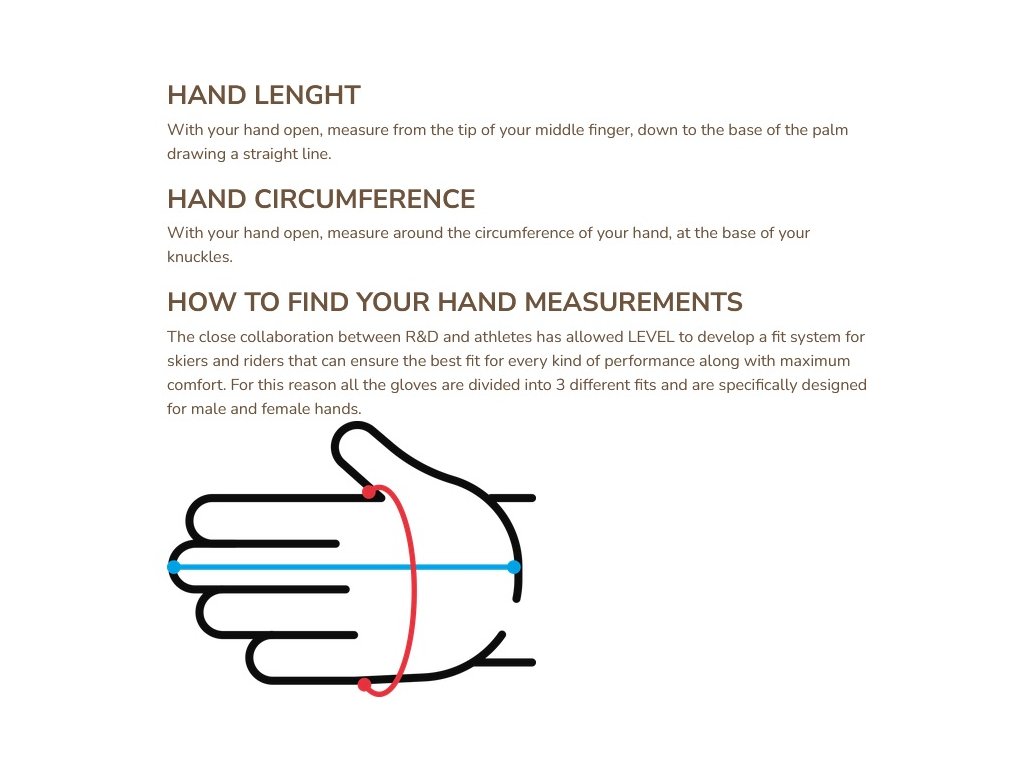 HAND LENGHT

With your hand open, measure from the tip of your middle finger, down to the base of the palm drawing a straight line.

HAND CIRCUMFERENCE

With your hand open, measure around the circumference of your hand, at the base of your knuckles.

HOW TO FIND YOUR HAND MEASUREMENTS

The close collaboration between R&D and athletes has allowed LEVEL to develop a fit system for skiers and riders that can ensure the best fit for every kind of performance along with maximum comfort. For this reason all the gloves are divided into 3 different fits and are specifically designed for male and female hands.