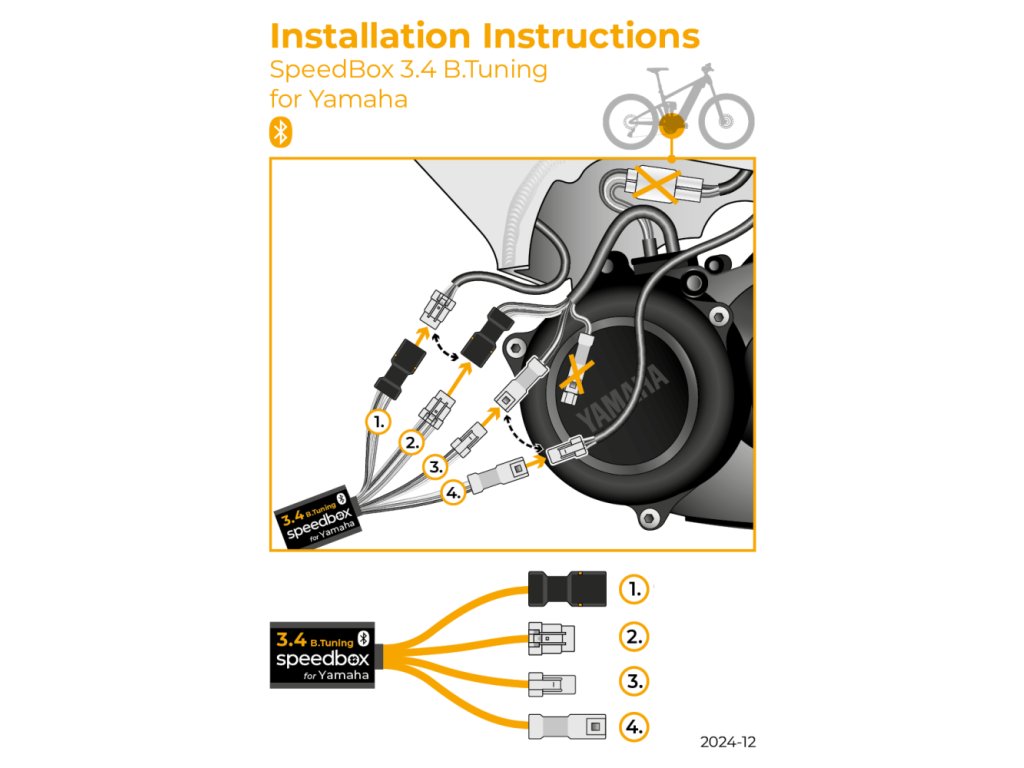 Installation Instructions
SpeedBox 3.4 B.Tuning
for Yamaha

YAMAHA

1.
2.
3.
4.

3.4 B.Tuning
speedbox
for Yamaha

3.4 B.Tuning
speedbox
for Yamaha

1.
2.
3.
4.

2024-12