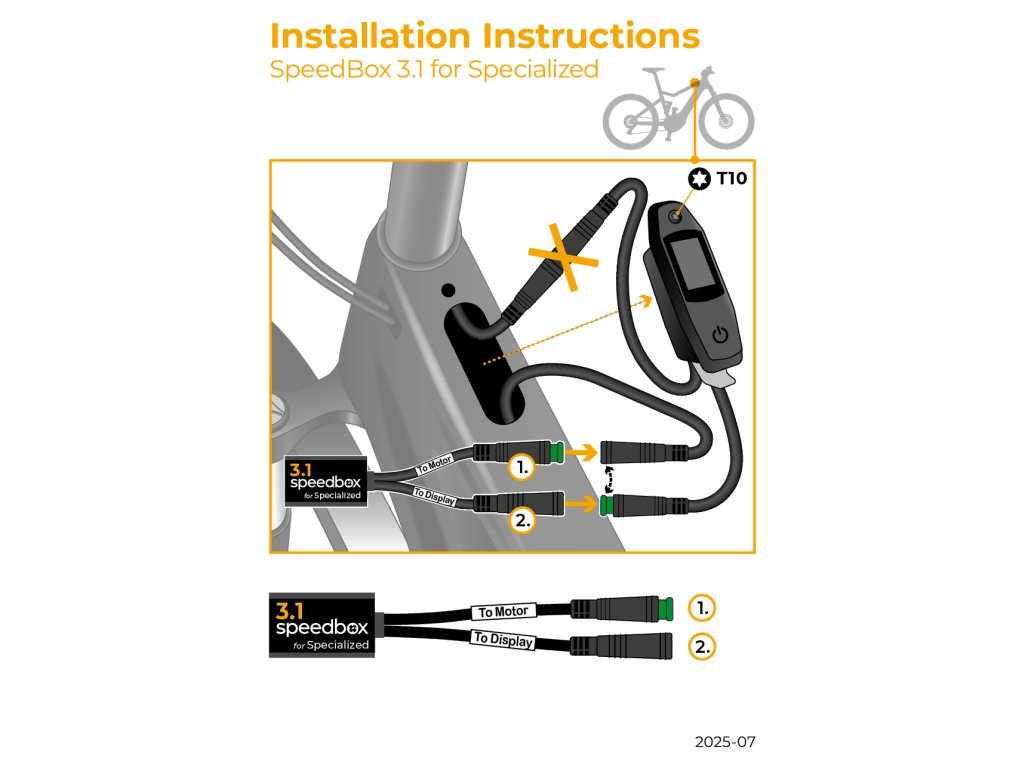 Installation Instructions
SpeedBox 3.1 for Specialized

T10

3.1
speedbox
for Specialized

To Motor
To Display

1.
2.

3.1
speedbox
for Specialized

To Motor
To Display

1.
2.

2025-07