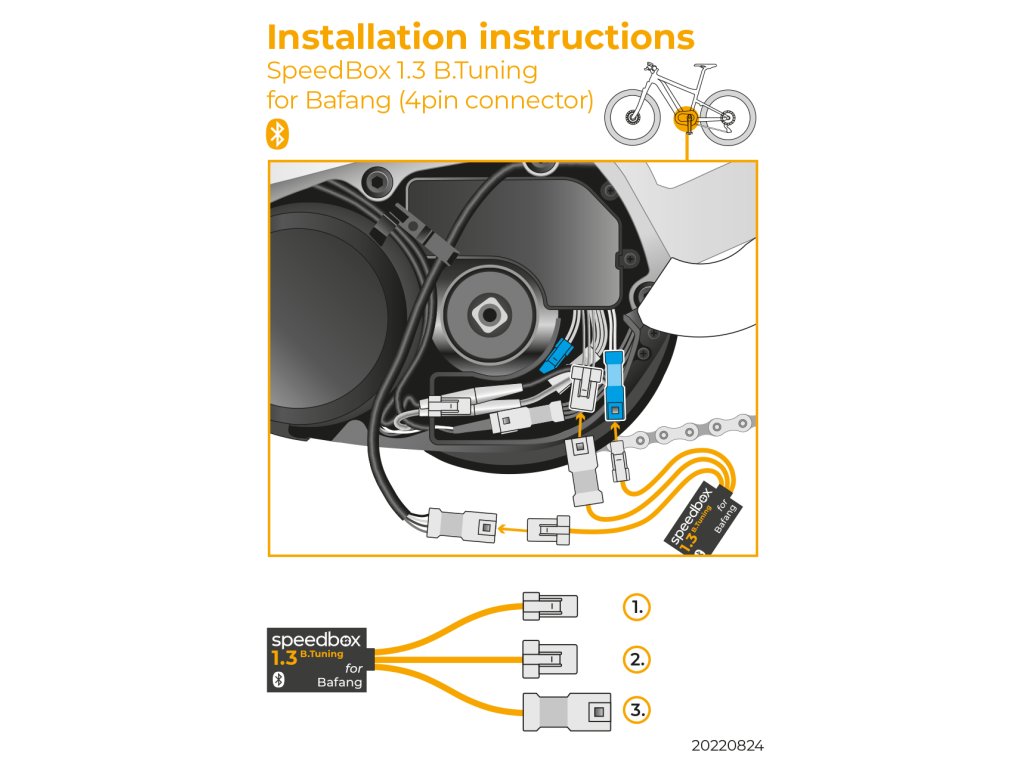 Installation instructions
SpeedBox 1.3 B.Tuning
for Bafang (4pin connector)

speedbox 1.3 B.Tuning for Bafang

speedbox
1.3 B.Tuning
for
Bafang

1.
2.
3.

20220824