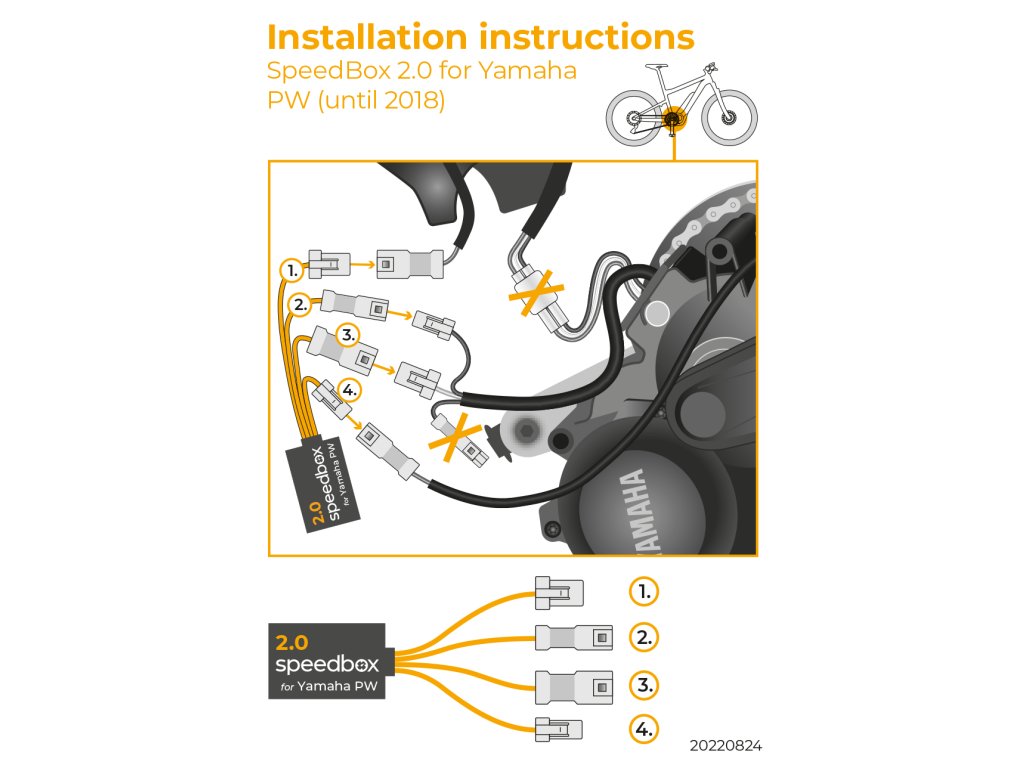 Installation instructions
SpeedBox 2.0 for Yamaha PW (until 2018)

1.
2.
3.
4.

2.0 speedbox for Yamaha PW

YAMAHA

2.0
speedbox
for Yamaha PW

1.
2.
3.
4.

20220824