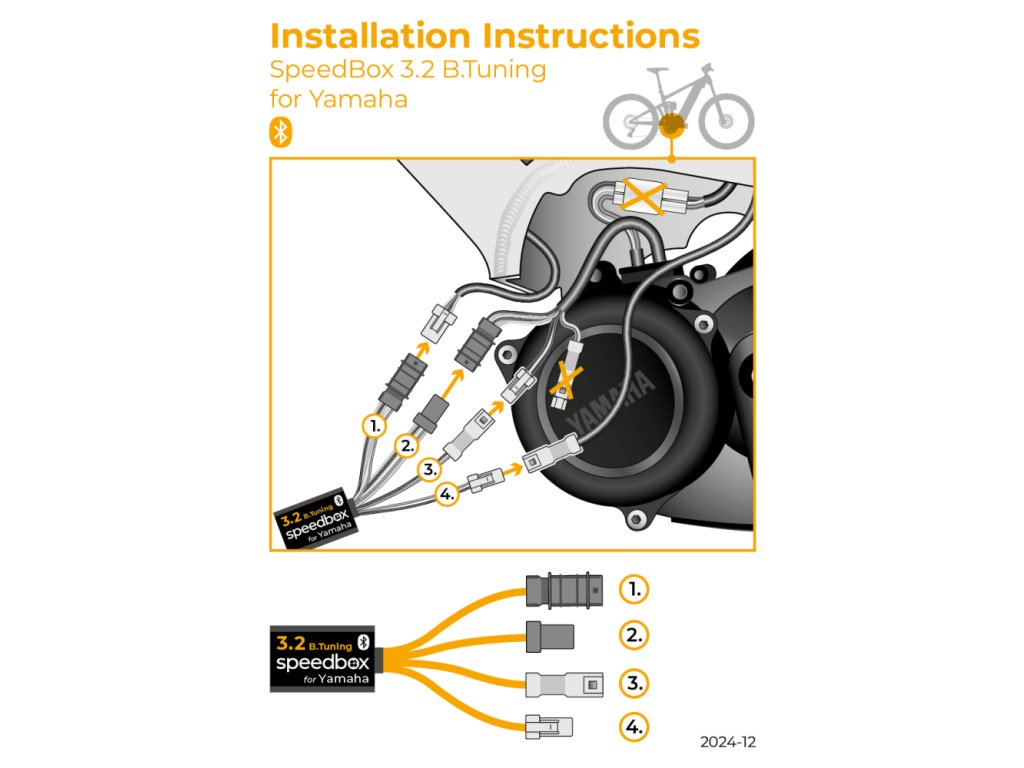 Installation Instructions
SpeedBox 3.2 B.Tuning
for Yamaha

YAMAHA

1.
2.
3.
4.

3.2 B.Tuning
speedbox
for Yamaha

3.2 B.Tuning
speedbox
for Yamaha

1.
2.
3.
4.

2024-12