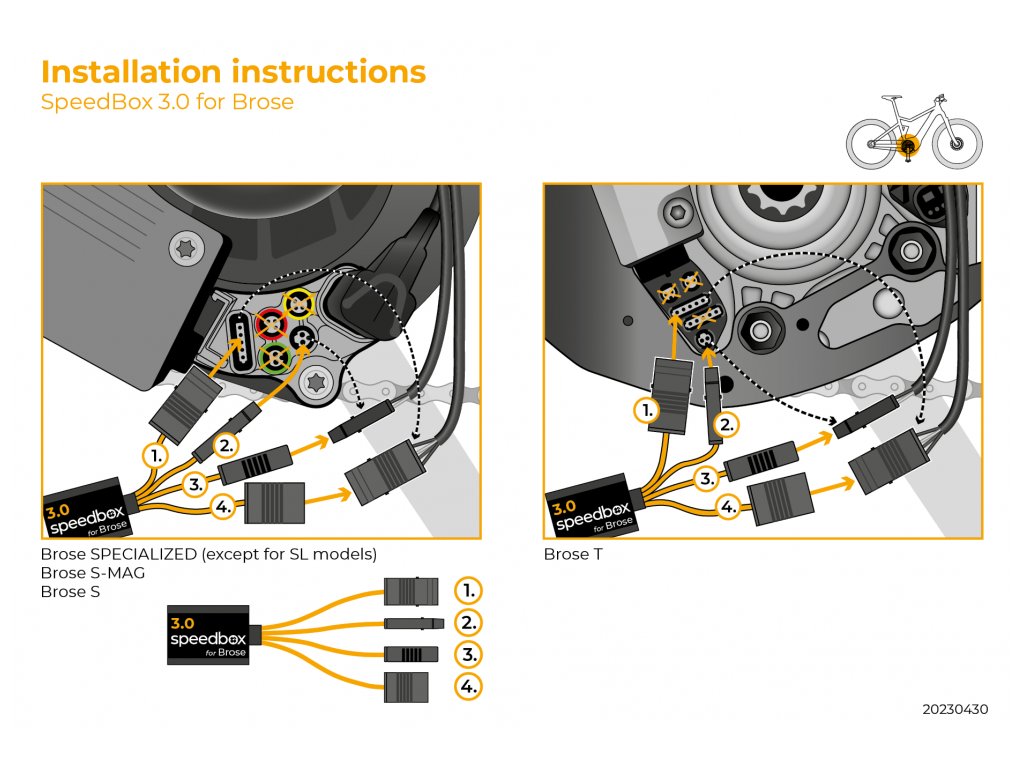 Installation instructions
SpeedBox 3.0 for Brose

1.
2.
3.
4.
3.0
speedbox
for Brose

Brose SPECIALIZED (except for SL models)
Brose S-MAG
Brose S

1.
2.
3.
4.
3.0
speedbox
for Brose

Brose T

3.0
speedbox
for Brose
1.
2.
3.
4.

20230430