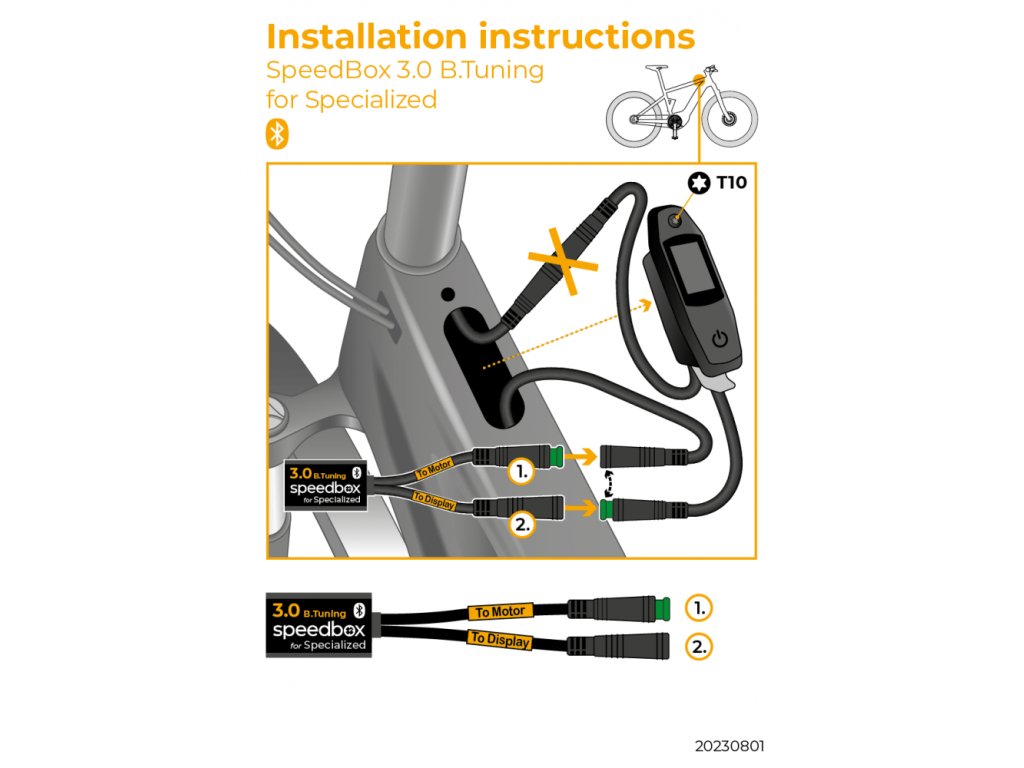 Installation instructions
SpeedBox 3.0 B.Tuning
for Specialized

T10

3.0 B.Tuning
speedbox
for Specialized

To Motor
To Display

1.
2.

3.0 B.Tuning
speedbox
for Specialized

To Motor
To Display

1.
2.

20230801