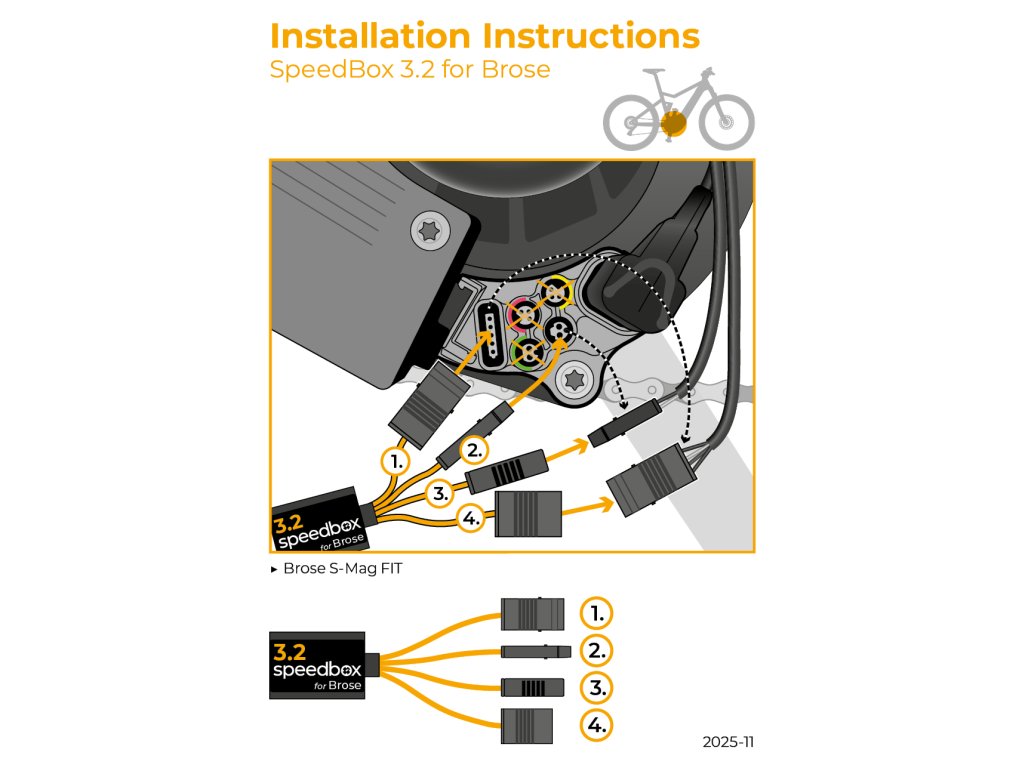 Installation Instructions
SpeedBox 3.2 for Brose

1.
2.
3.
4.

3.2
speedbox
for Brose

▸ Brose S-Mag FIT

3.2
speedbox
for Brose

1.
2.
3.
4.

2025-11