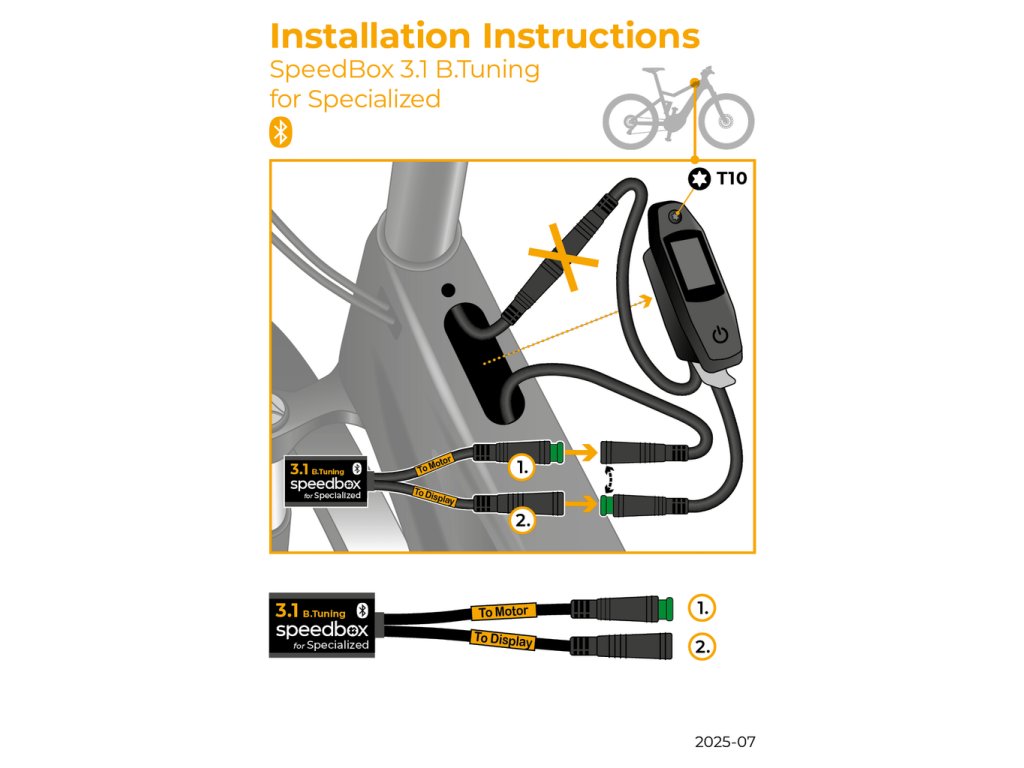 Installation Instructions
SpeedBox 3.1 B.Tuning
for Specialized

T10

3.1 B.Tuning
speedbox
for Specialized

To Motor
To Display
1.
2.

3.1 B.Tuning
speedbox
for Specialized

To Motor
To Display
1.
2.

2025-07