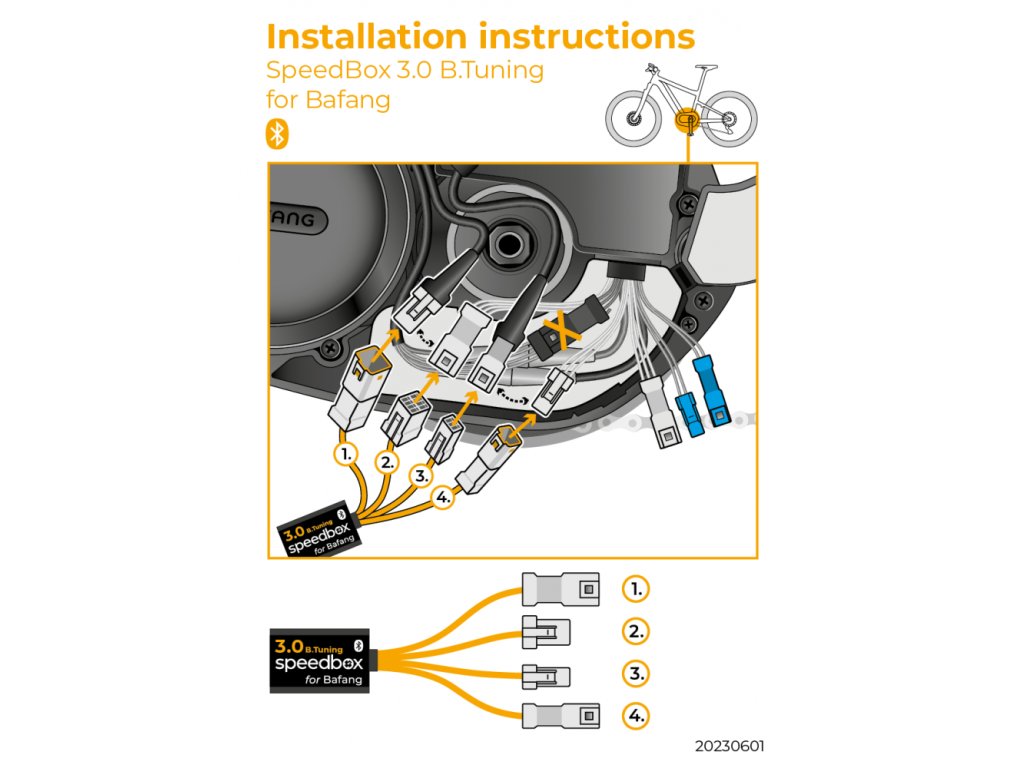 Installation instructions
SpeedBox 3.0 B.Tuning
for Bafang

FANG

1.
2.
3.
4.

3.0 B.Tuning
speedbox
for Bafang

3.0 B.Tuning
speedbox
for Bafang

1.
2.
3.
4.

20230601