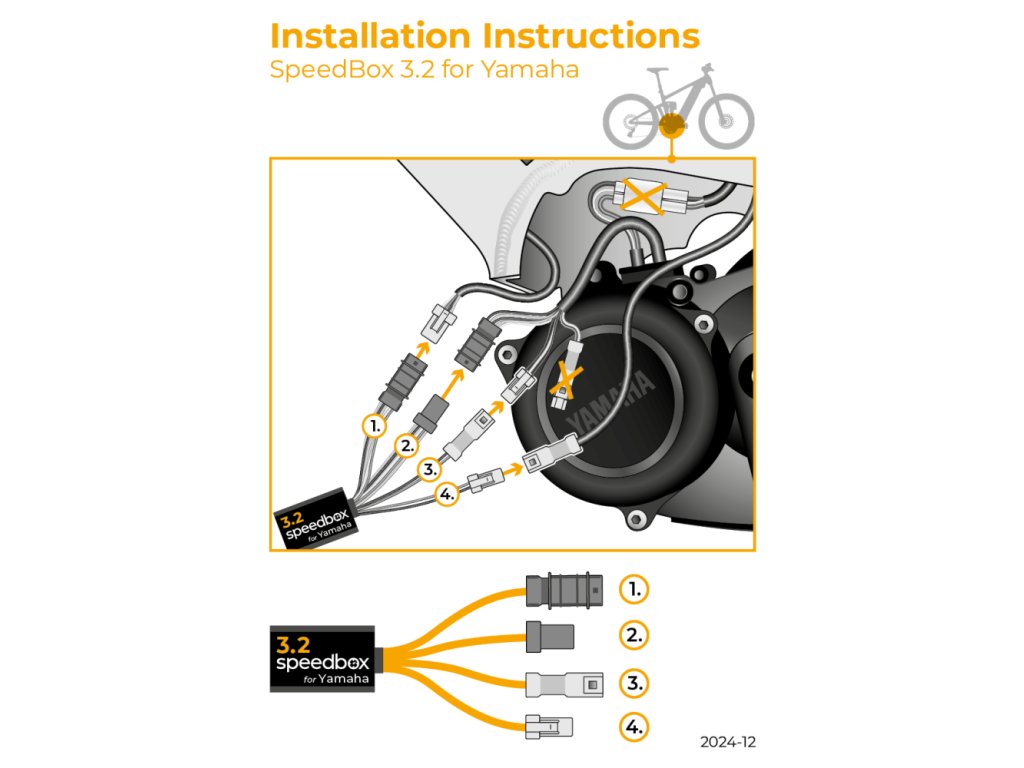 Installation Instructions
SpeedBox 3.2 for Yamaha

YAMAHA

1.
2.
3.
4.

3.2
speedbox
for Yamaha

3.2
speedbox
for Yamaha

1.
2.
3.
4.

2024-12