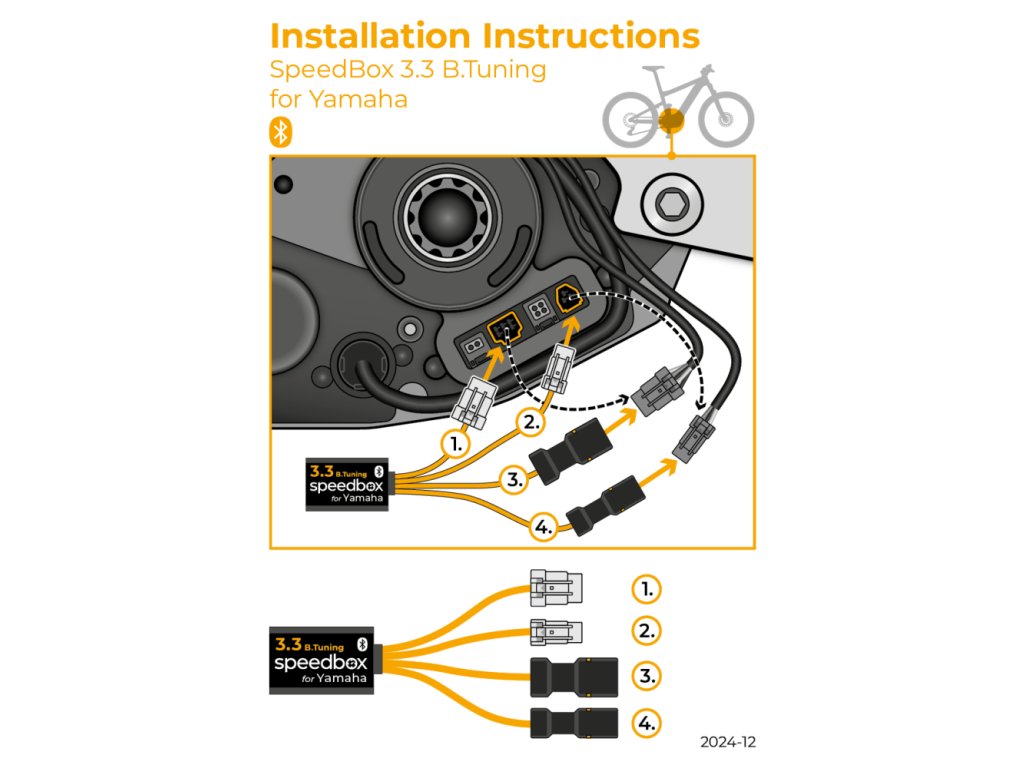 Installation Instructions

SpeedBox 3.3 B.Tuning for Yamaha

1.

2.

3.

4.

3.3 B.Tuning
speedbox
for Yamaha

3.3 B.Tuning
speedbox
for Yamaha

1.

2.

3.

4.

2024-12