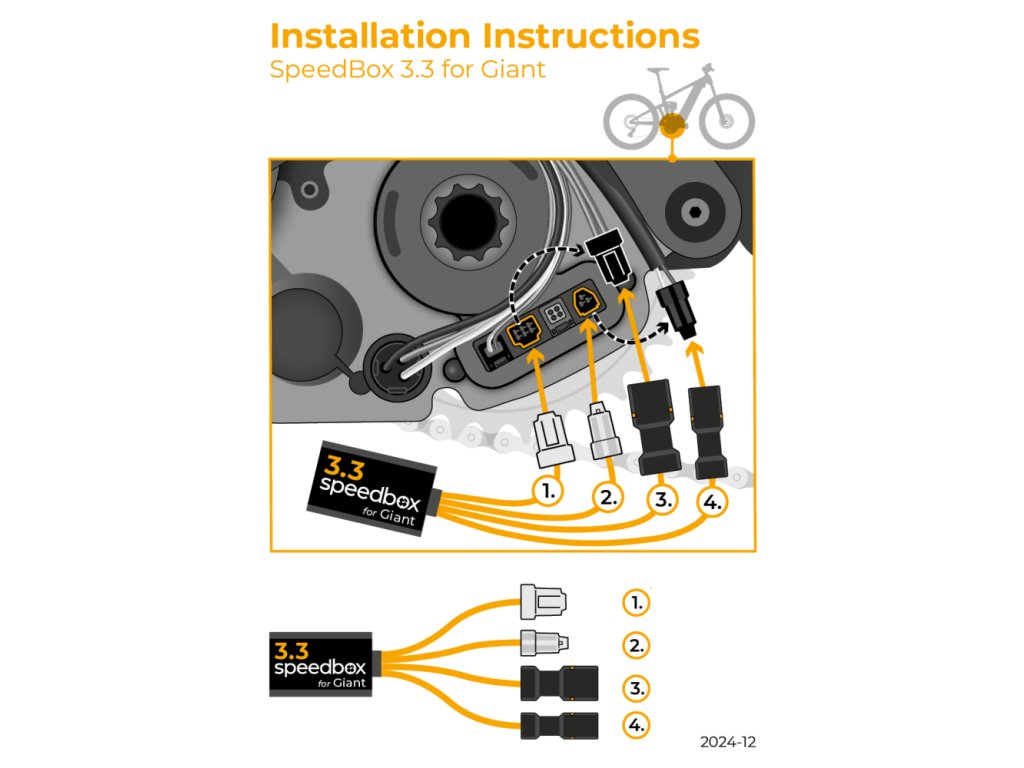 Installation Instructions
SpeedBox 3.3 for Giant

3.3
speedbox
for Giant

1.
2.
3.
4.

3.3
speedbox
for Giant

1.
2.
3.
4.

2024-12