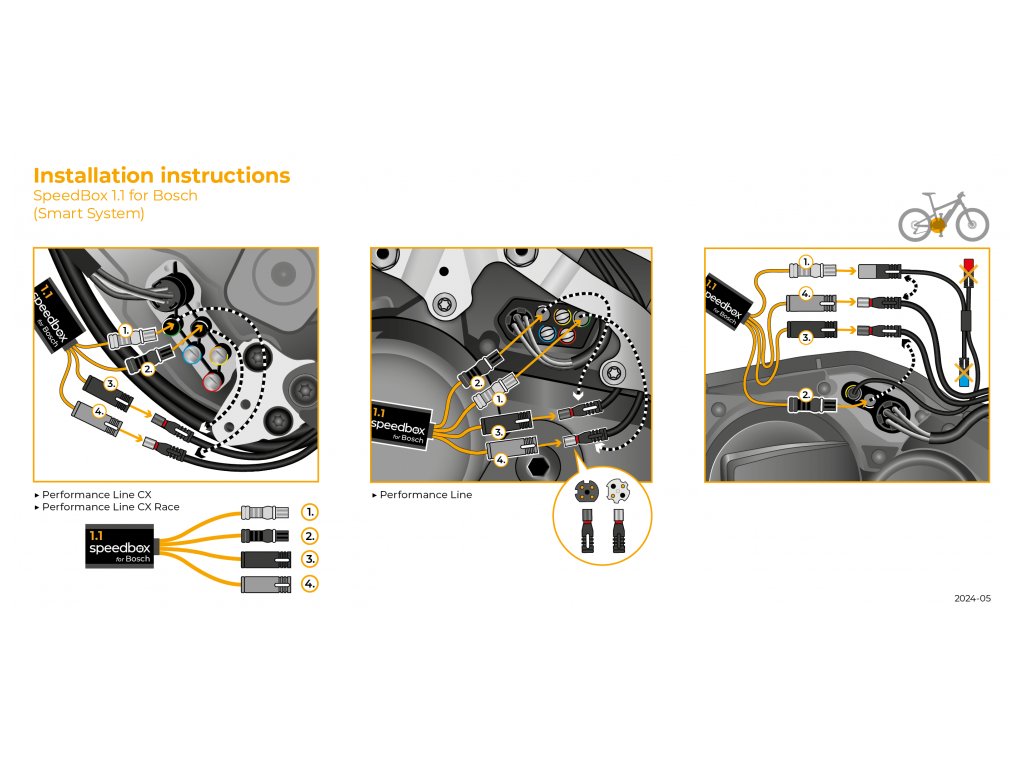 Installation instructions
SpeedBox 1.1 for Bosch
(Smart System)

1.1 speedbox for Bosch
1.
2.
3.
4.

▸ Performance Line CX
▸ Performance Line CX Race

1.1 speedbox for Bosch
1.
2.
3.
4.

1.1 speedbox for Bosch
2.
1.
3.
4.

▸ Performance Line

1.1 speedbox for Bosch
1.
4.
3.
2.

2024-05