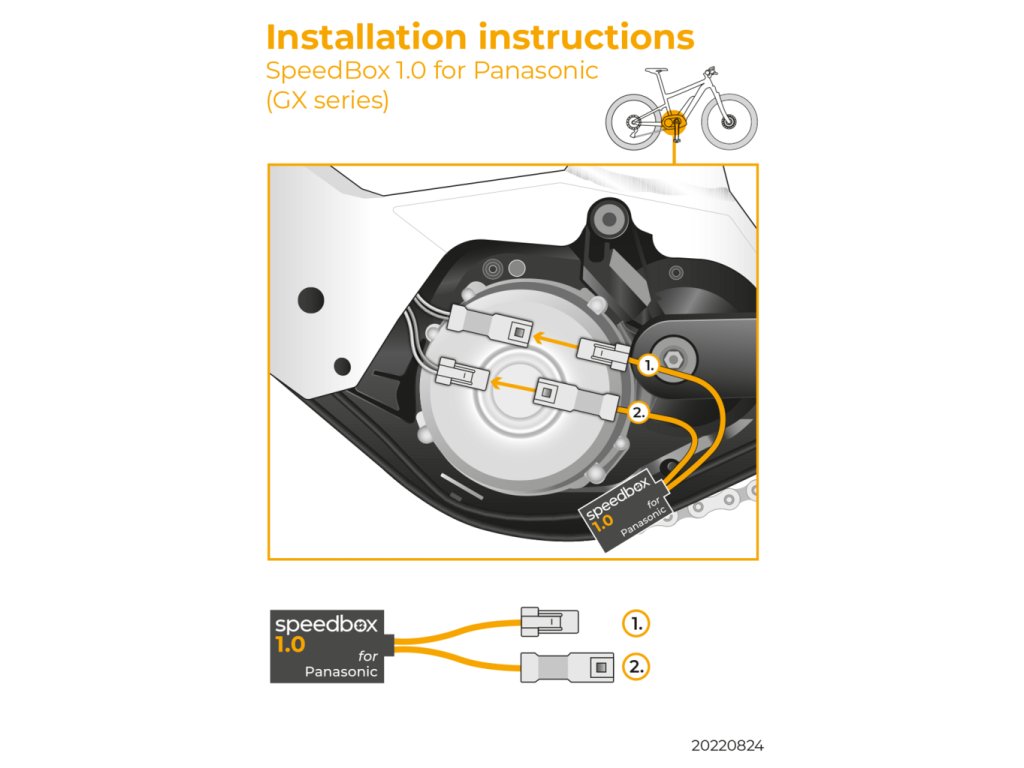 Installation instructions
SpeedBox 1.0 for Panasonic (GX series)

1.
2.
speedbox 1.0 for Panasonic

speedbox 1.0 for Panasonic
1.
2.

20220824