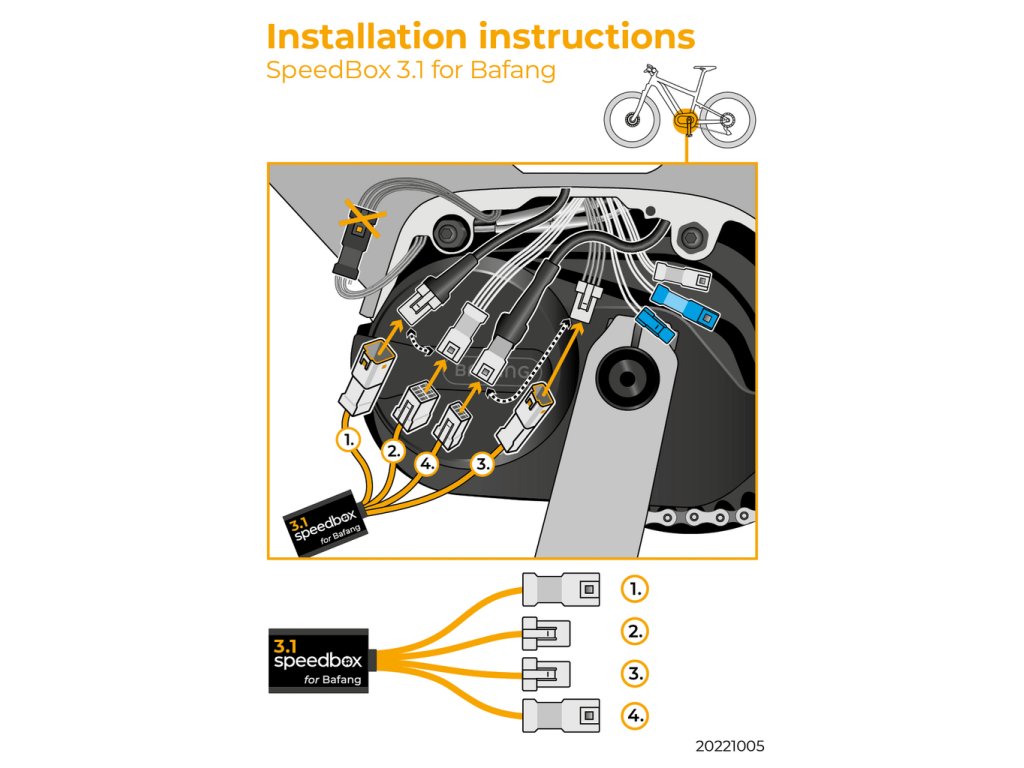 Installation instructions
SpeedBox 3.1 for Bafang

Bafang

1.
2.
4.
3.

3.1
speedbox
for Bafang

3.1
speedbox
for Bafang

1.
2.
3.
4.

20221005