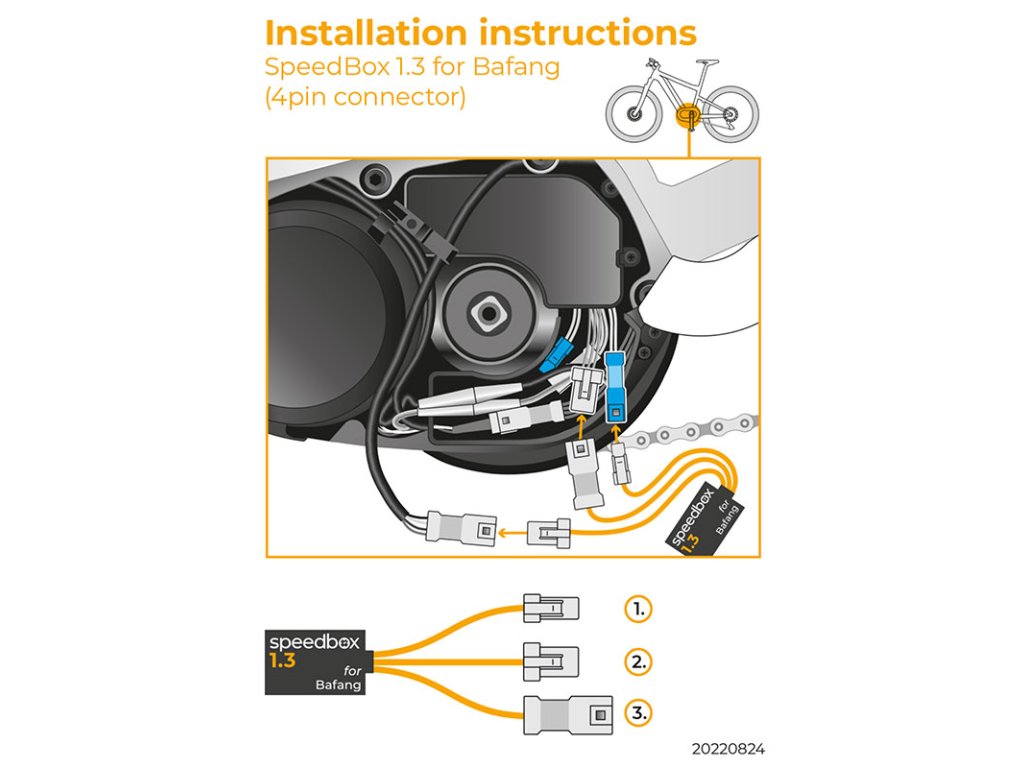 Installation instructions
SpeedBox 1.3 for Bafang
(4pin connector)

speedbox
1.3
for
Bafang

speedbox
1.3
for
Bafang

1.

2.

3.

20220824