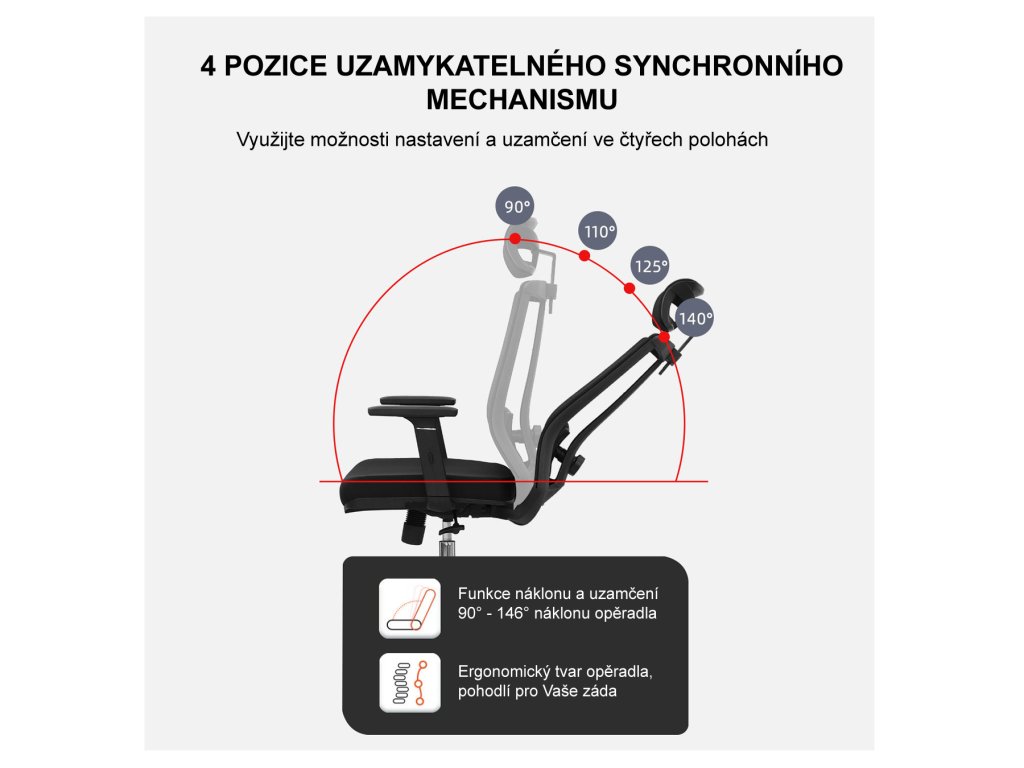 4 POZICE UZAMYKATELNÉHO SYNCHRONNÍHO MECHANISMU

Využijte možnosti nastavení a uzamčení ve čtyřech polohách

90°

110°

125°

140°

Funkce náklonu a uzamčení 90° - 146° náklonu opěradla

Ergonomický tvar opěradla, pohodlí pro Vaše záda