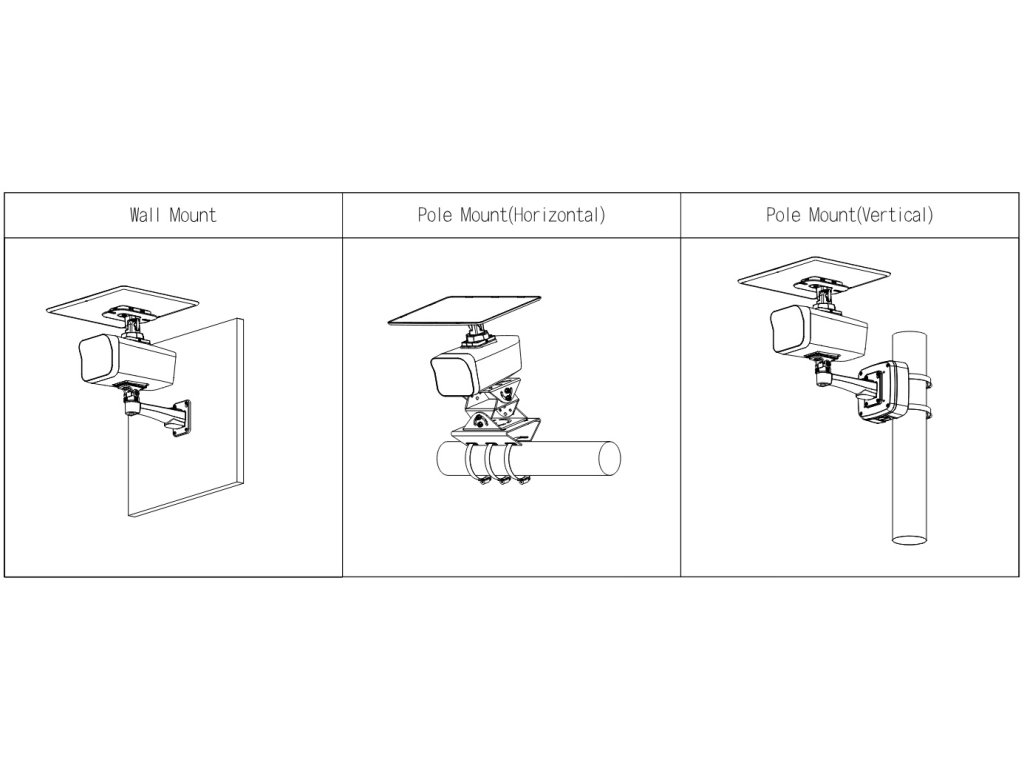 | Wall Mount | Pole Mount(Horizontal) | Pole Mount(Vertical) |
|---|---|---|
| | | |