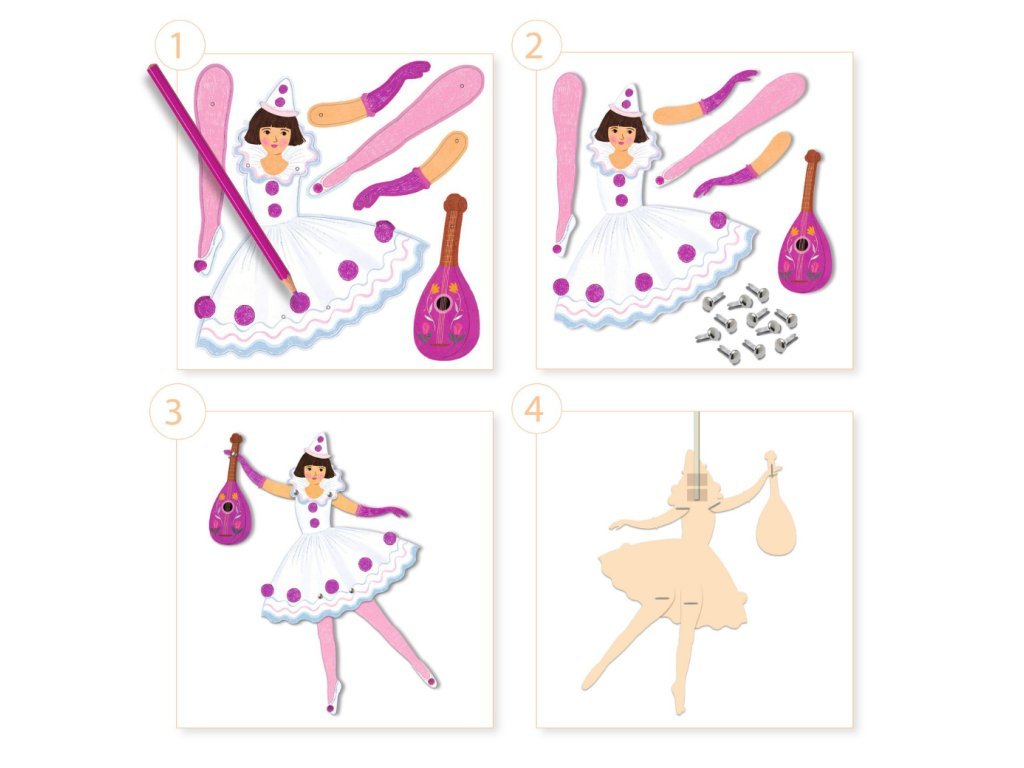 1

2

3

4