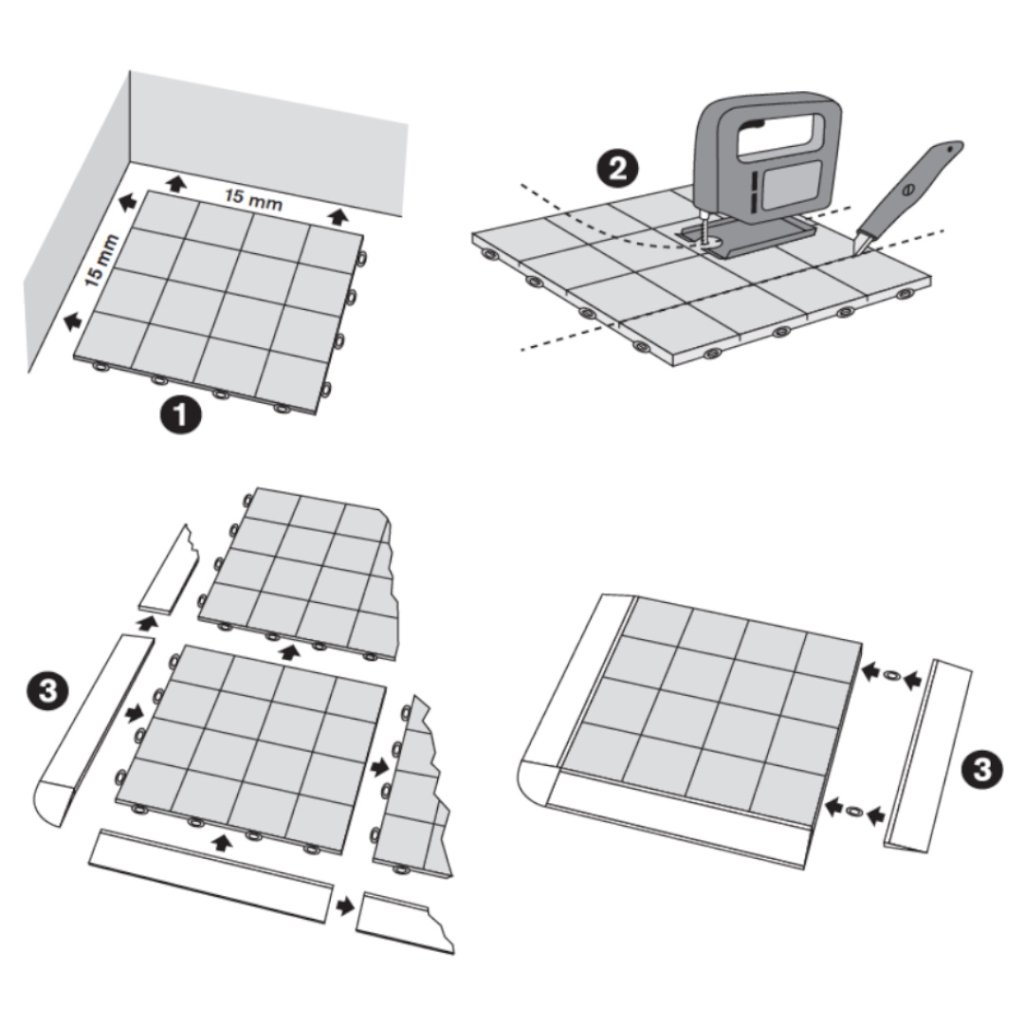 15 mm
15 mm
1
2
3
3