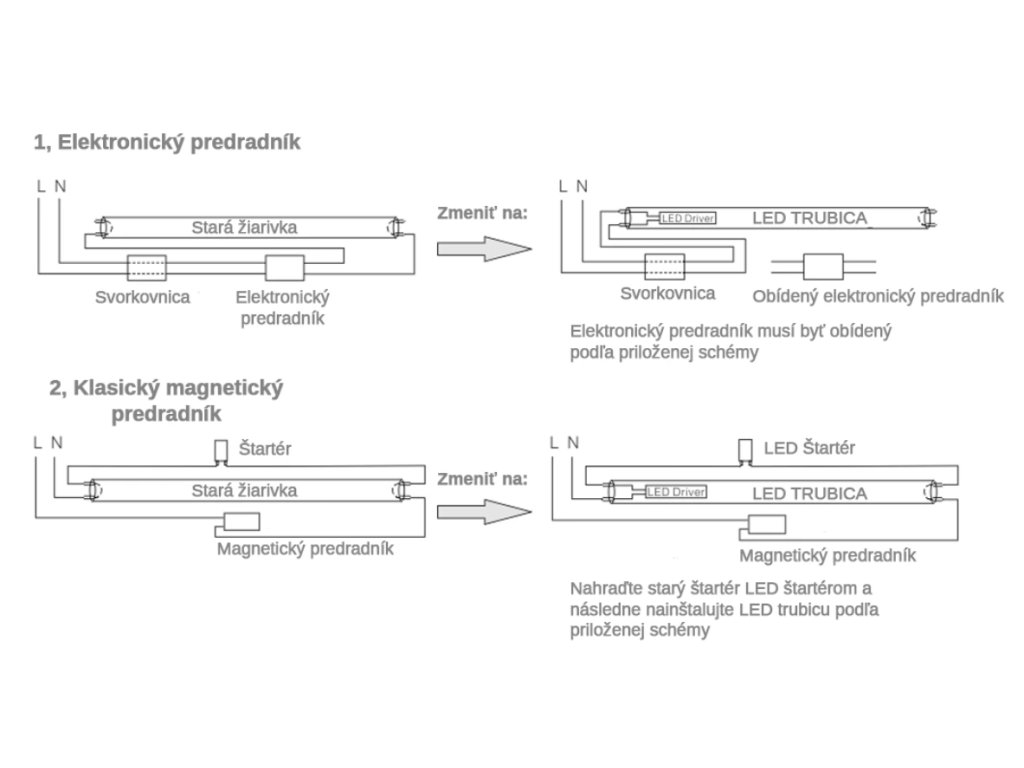 1, Elektronický predradník

L N

Stará žiarivka

Svorkovnica

Elektronický predradník

Zmeniť na:

L N

LED Driver

LED TRUBICA

Svorkovnica

Obídený elektronický predradník

Elektronický predradník musí byť obídený podľa priloženej schémy

2, Klasický magnetický predradník

L N

Štartér

Stará žiarivka

Magnetický predradník

Zmeniť na:

L N

LED Štartér

LED Driver

LED TRUBICA

Magnetický predradník

Nahraďte starý štartér LED štartérom a následne nainštalujte LED trubicu podľa priloženej schémy