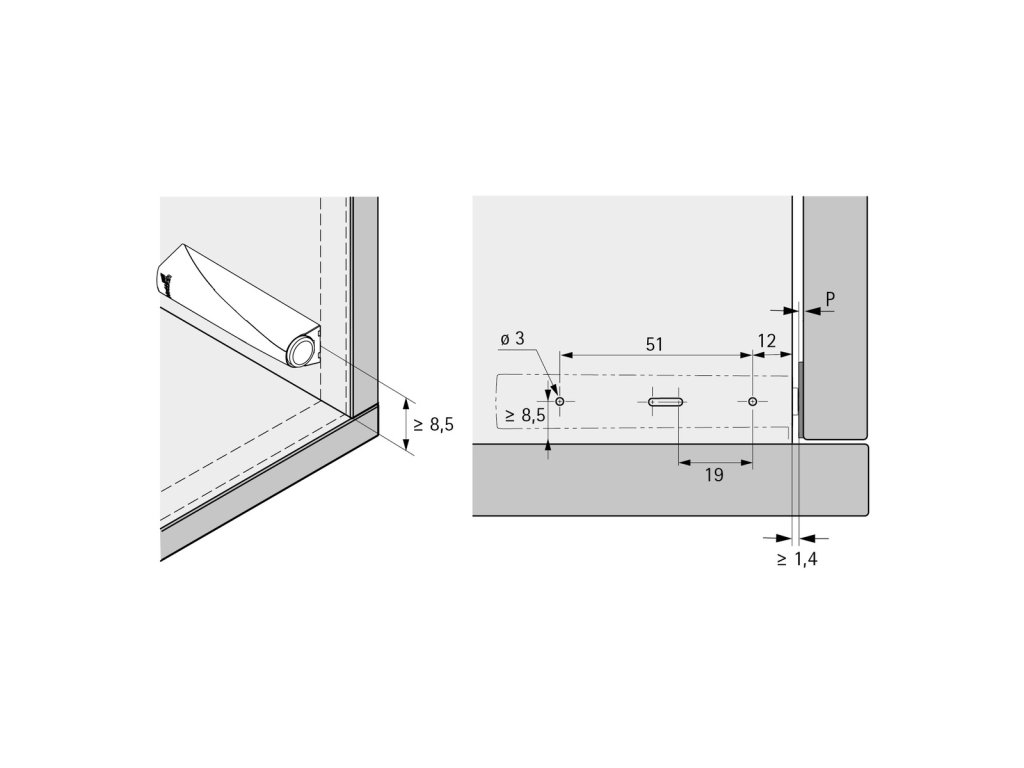 ≥ 8,5

P
ø 3
51
12
≥ 8,5
19
≥ 1,4