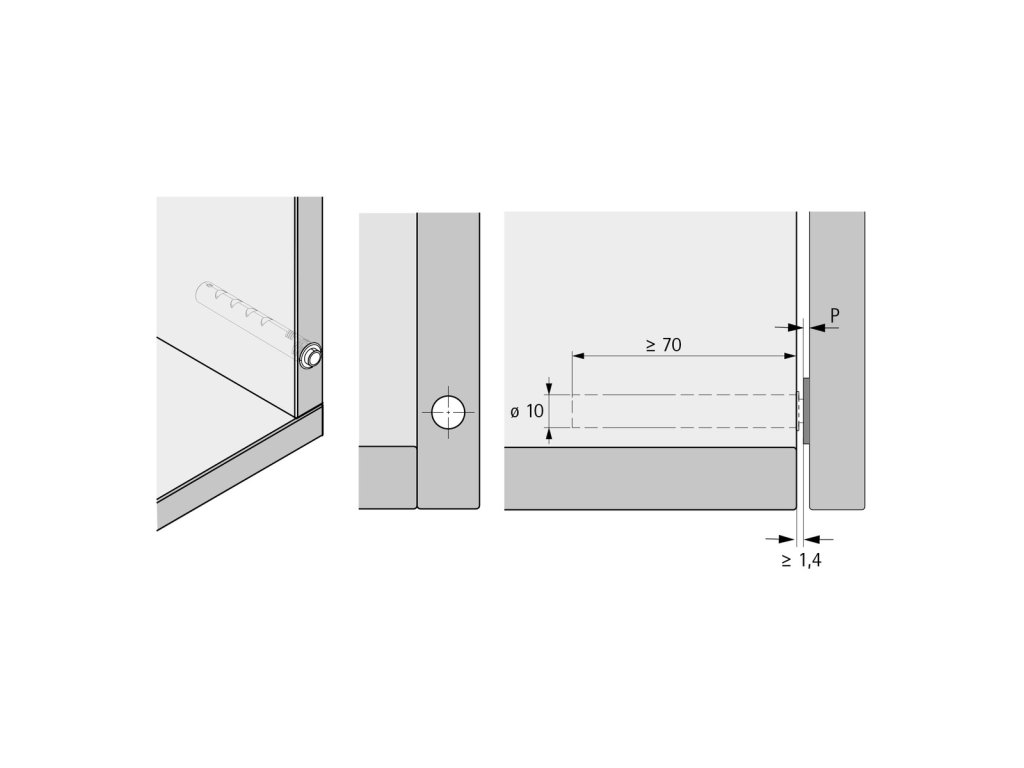 P
≥ 70
ø 10
≥ 1,4