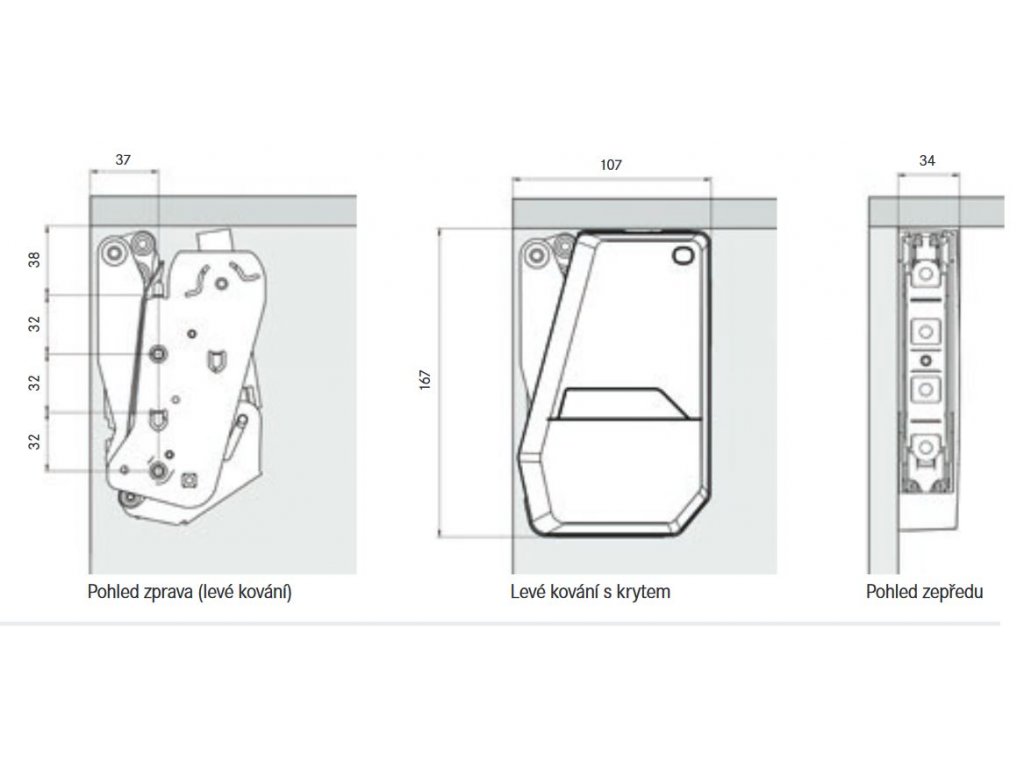 37

38

32

32

32

Pohled zprava (levé kování)

107

167

Levé kování s krytem

34

Pohled zepředu