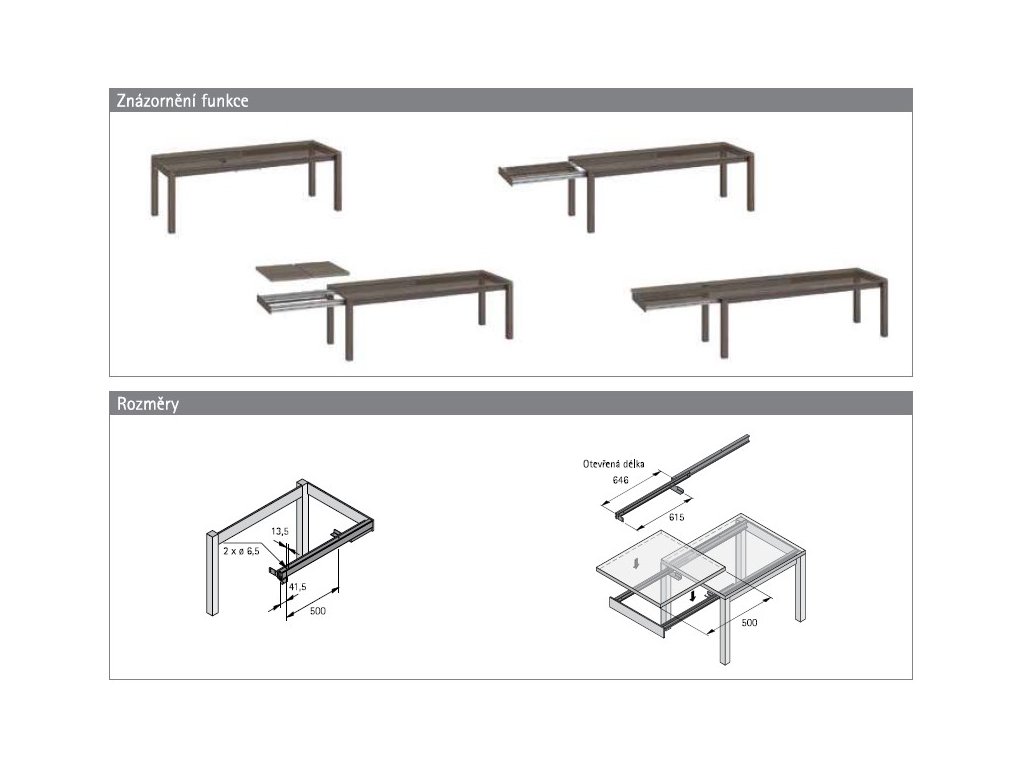 Znázornění funkce

Rozměry

13,5
2 x ø 6,5
41,5
500

Otevřená délka
646
615
500