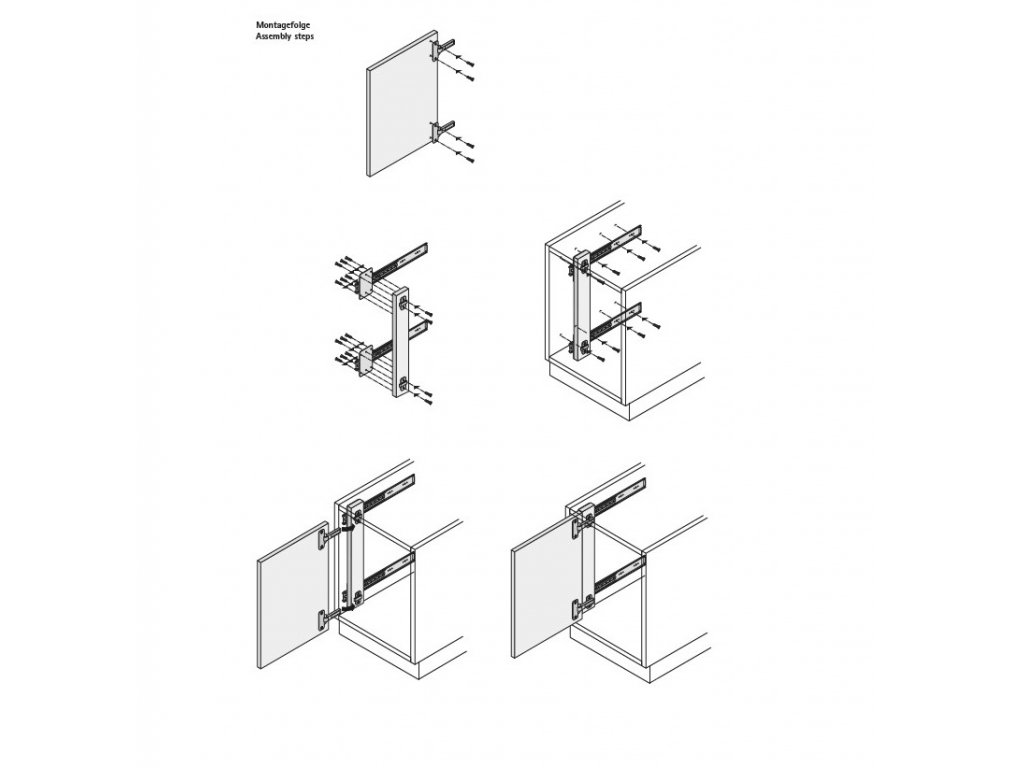 Montagefolge
Assembly steps