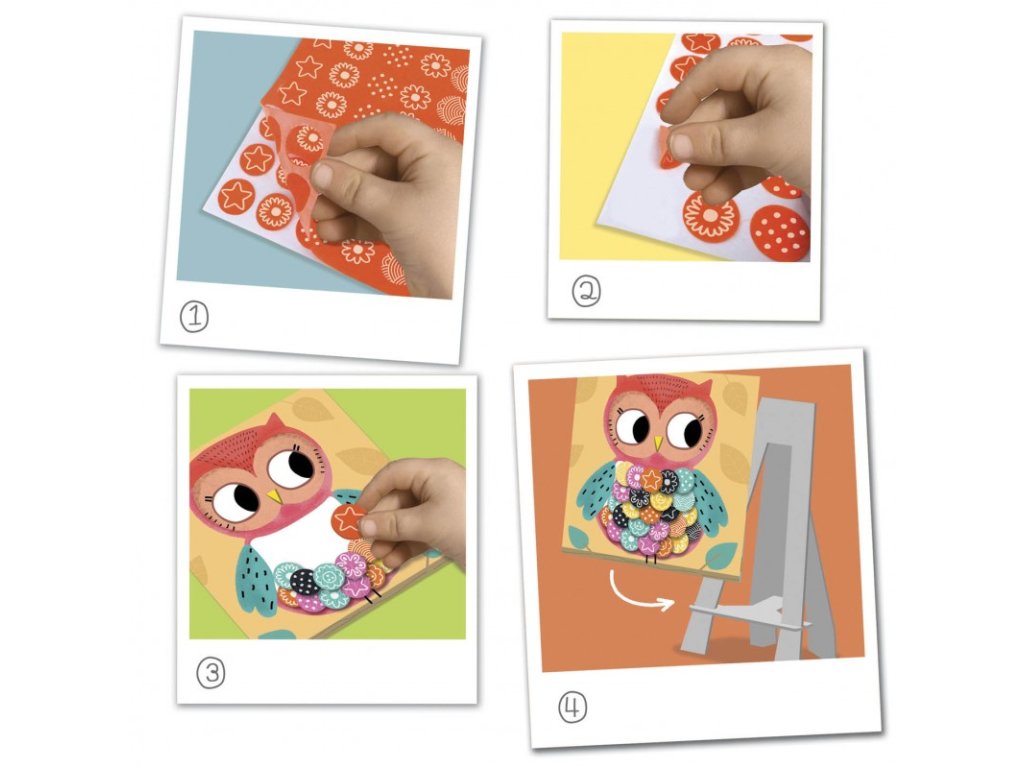 ①

②

③

④