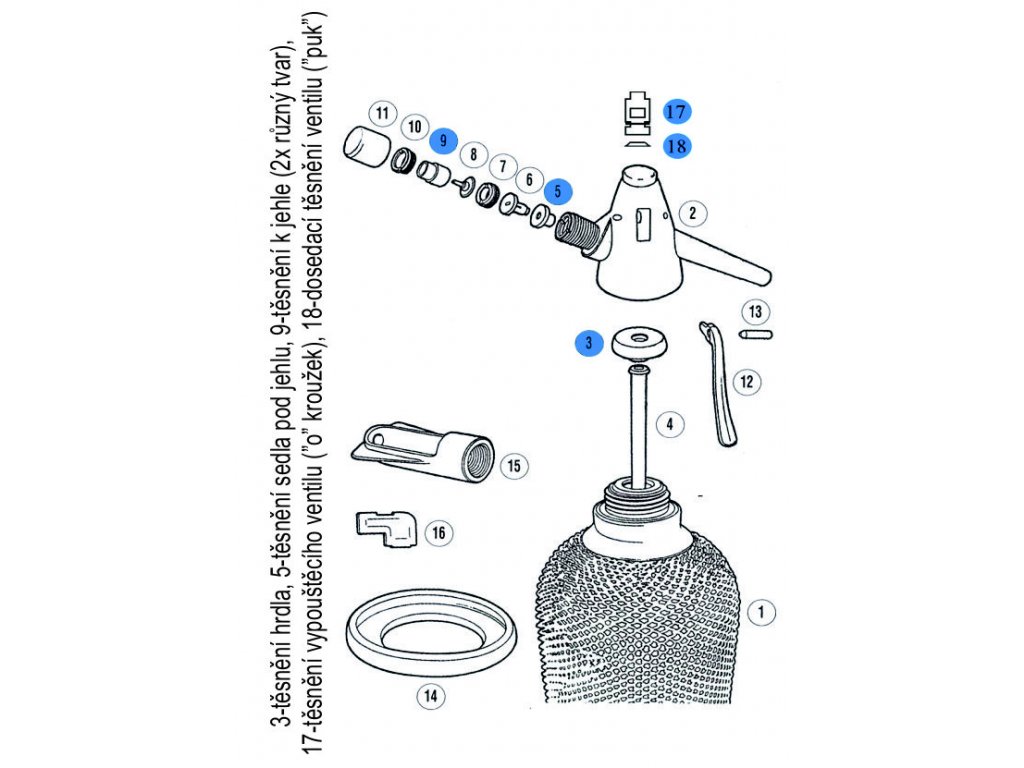 3-těsnění hrdla, 5-těsnění sedla pod jehlu, 9-těsnění k jehle (2x různý tvar), 17-těsnění vypouštěcího ventilu ("o" kroužek), 18-dosedací těsnění ventilu ("puk")

11
10
9
8
7
6
5
17
18
2
13
3
12
4
15
16
1
14