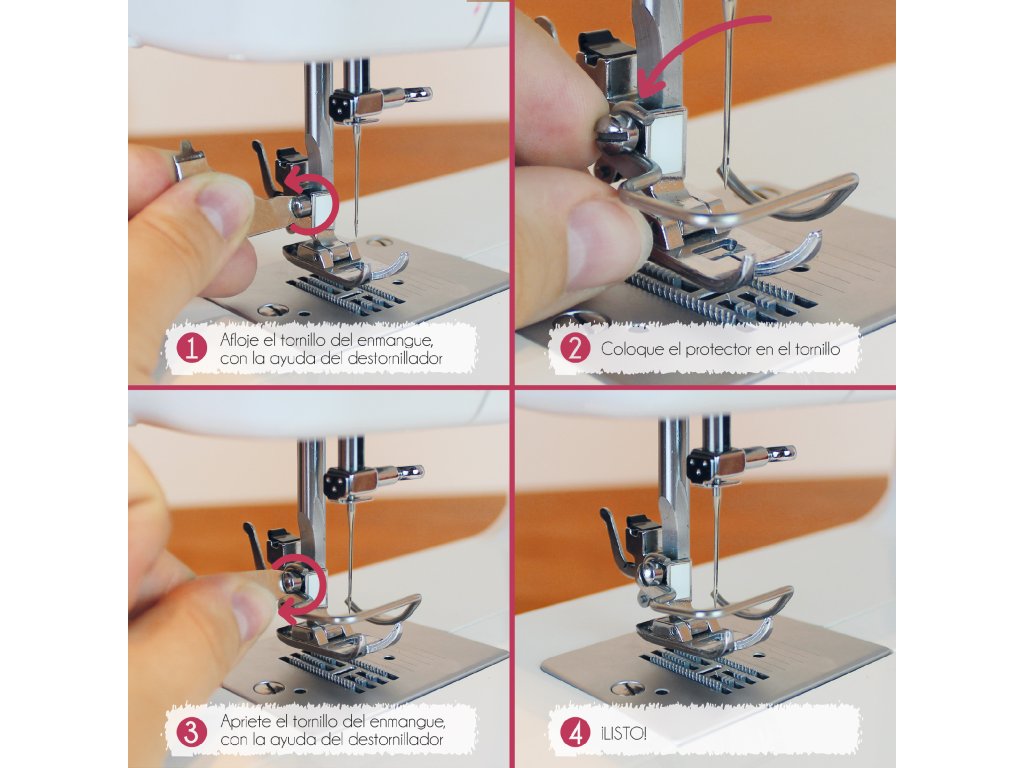 1 Afloje el tornillo del enmangue, con la ayuda del destornillador

2 Coloque el protector en el tornillo

3 Apriete el tornillo del enmangue, con la ayuda del destornillador

4 ¡LISTO!