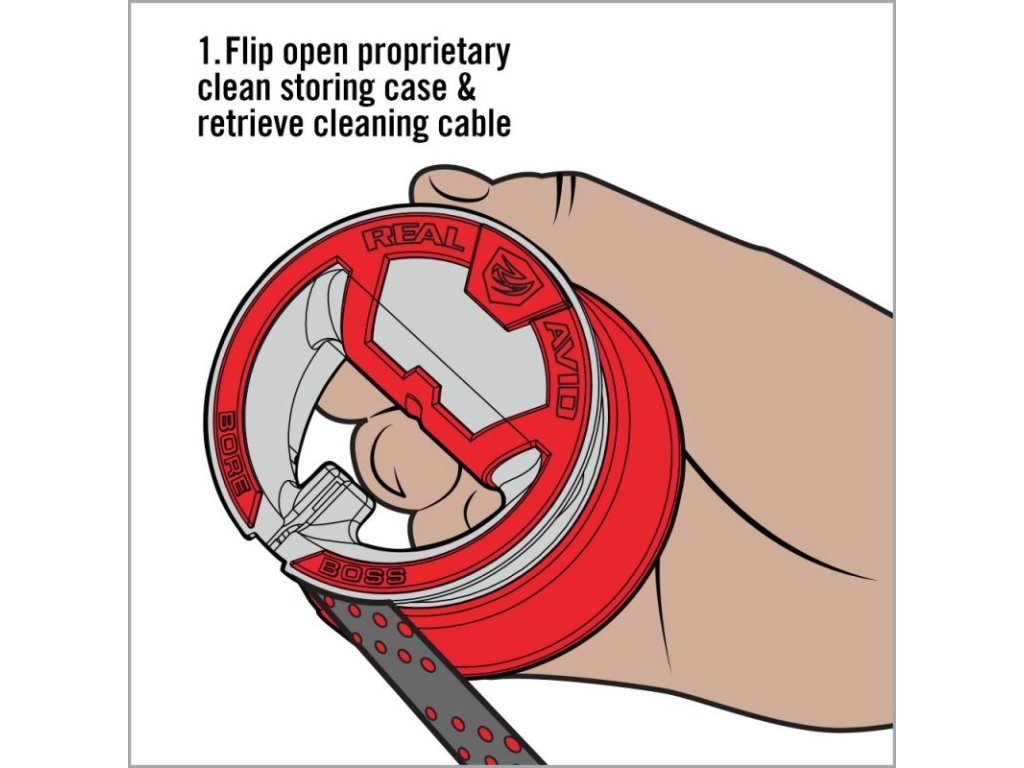 1. Flip open proprietary clean storing case & retrieve cleaning cable

REAL AVID

BORE BOSS