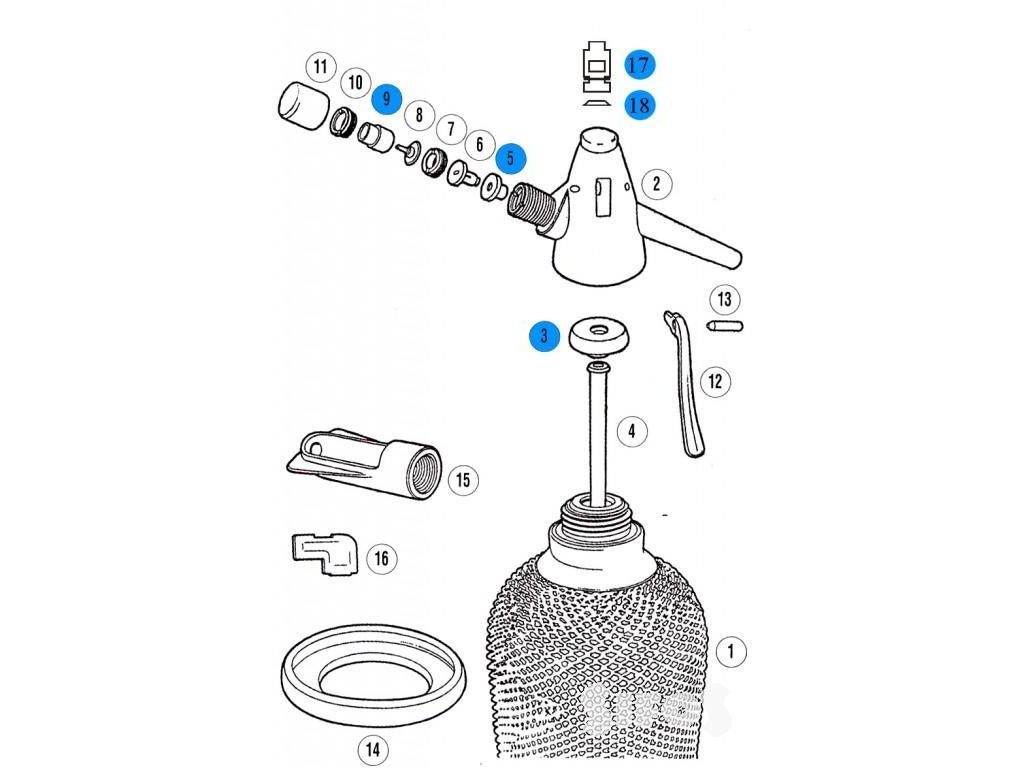 11
10
9
8
7
6
5
17
18
2
13
3
12
4
15
16
1
14