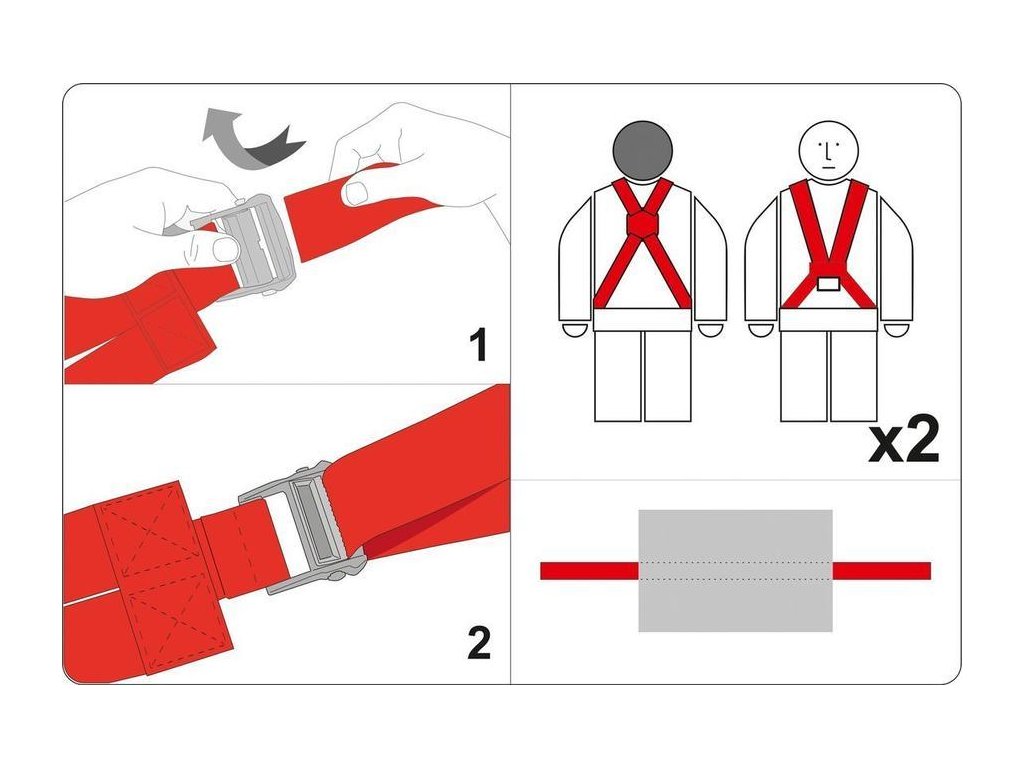 1

2

x2