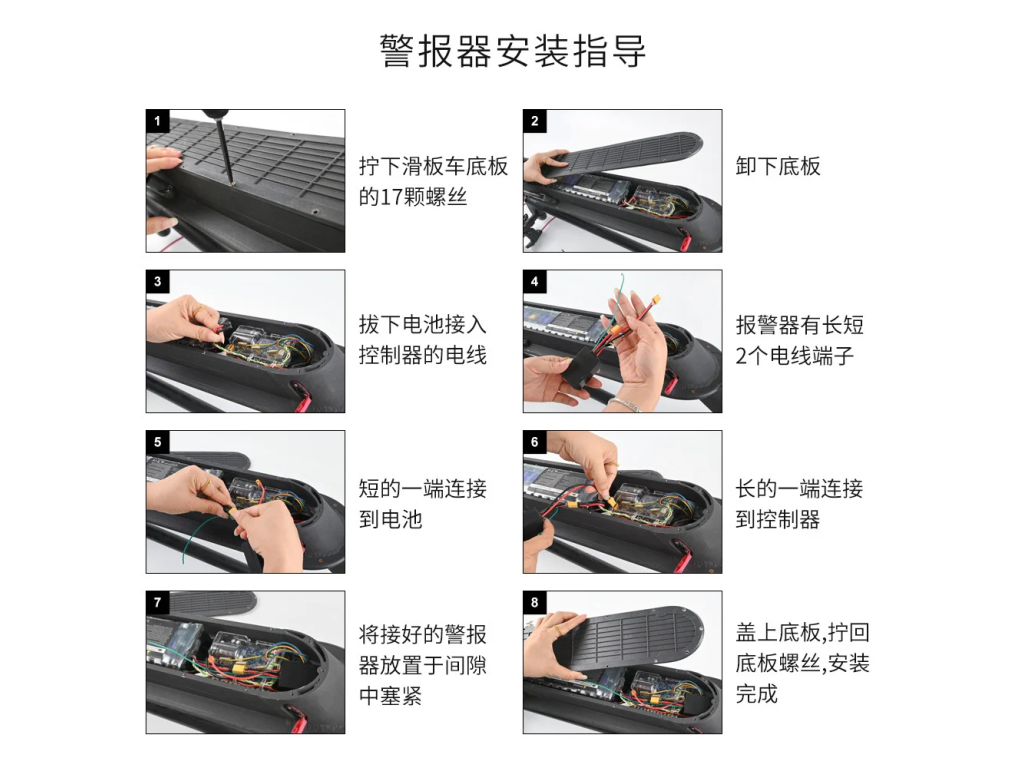 警报器安装指导

1

拧下滑板车底板的17颗螺丝

2

卸下底板

3

拔下电池接入控制器的电线

4

报警器有长短2个电线端子

5

短的一端连接到电池

6

长的一端连接到控制器

7

将接好的警报器放置于间隙中塞紧

8

盖上底板,拧回底板螺丝,安装完成