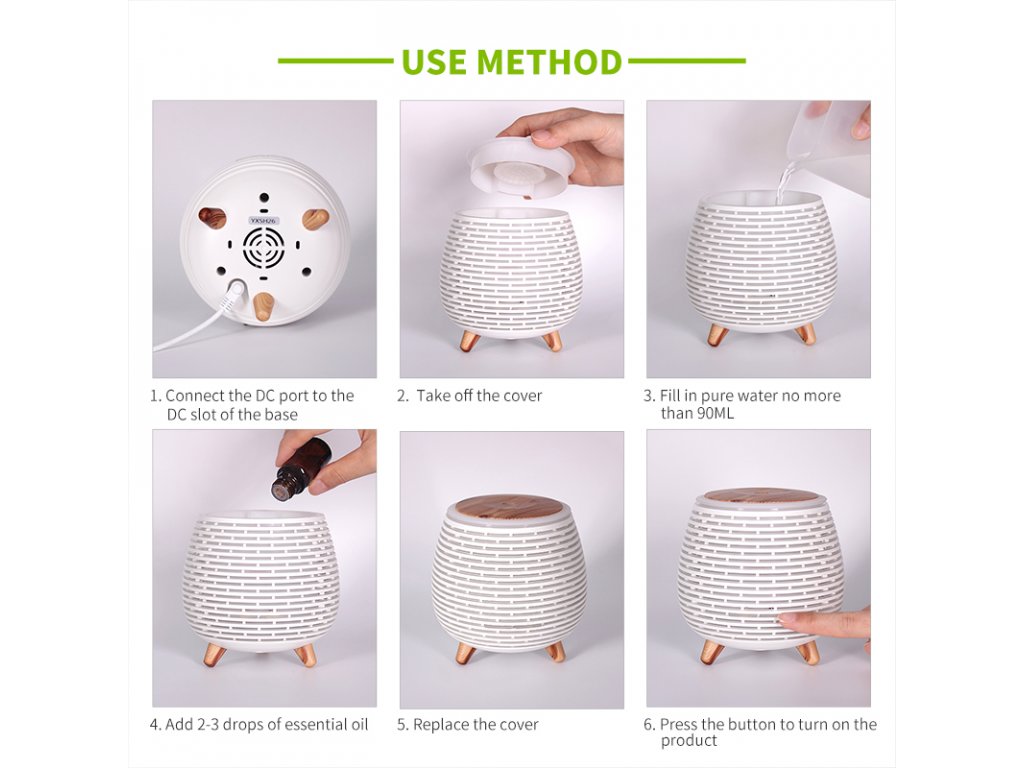 USE METHOD

YXSH26

1. Connect the DC port to the DC slot of the base

2. Take off the cover

3. Fill in pure water no more than 90ML

4. Add 2-3 drops of essential oil

5. Replace the cover

6. Press the button to turn on the product