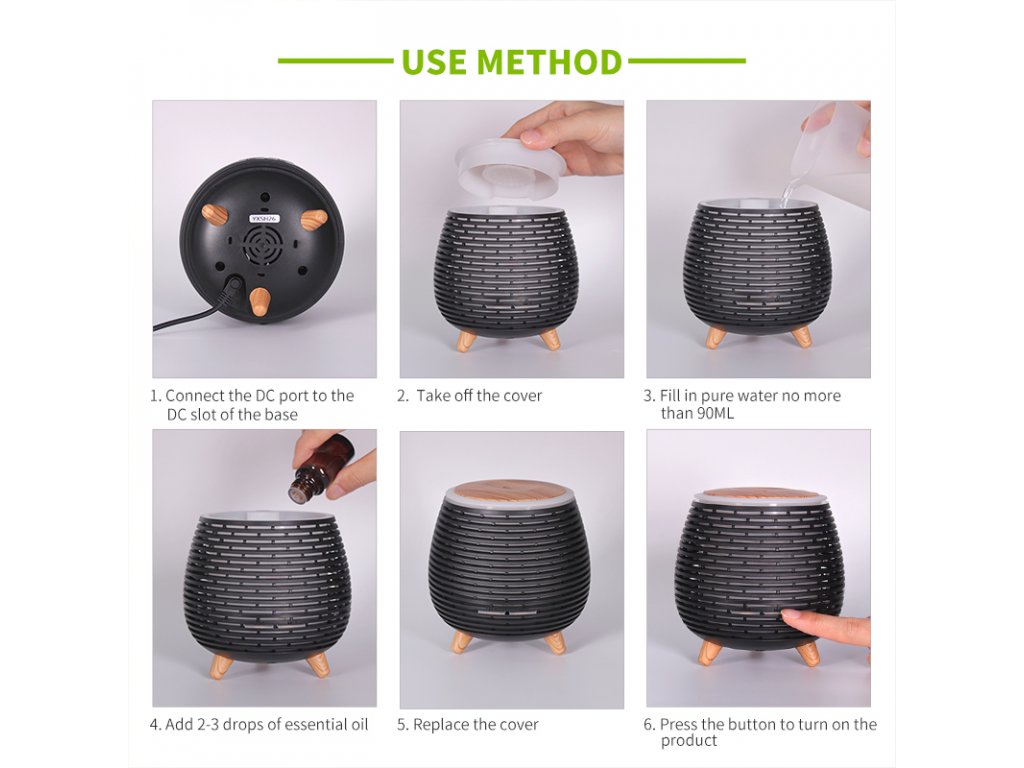 USE METHOD

1. Connect the DC port to the DC slot of the base

2. Take off the cover

3. Fill in pure water no more than 90ML

4. Add 2-3 drops of essential oil

5. Replace the cover

6. Press the button to turn on the product