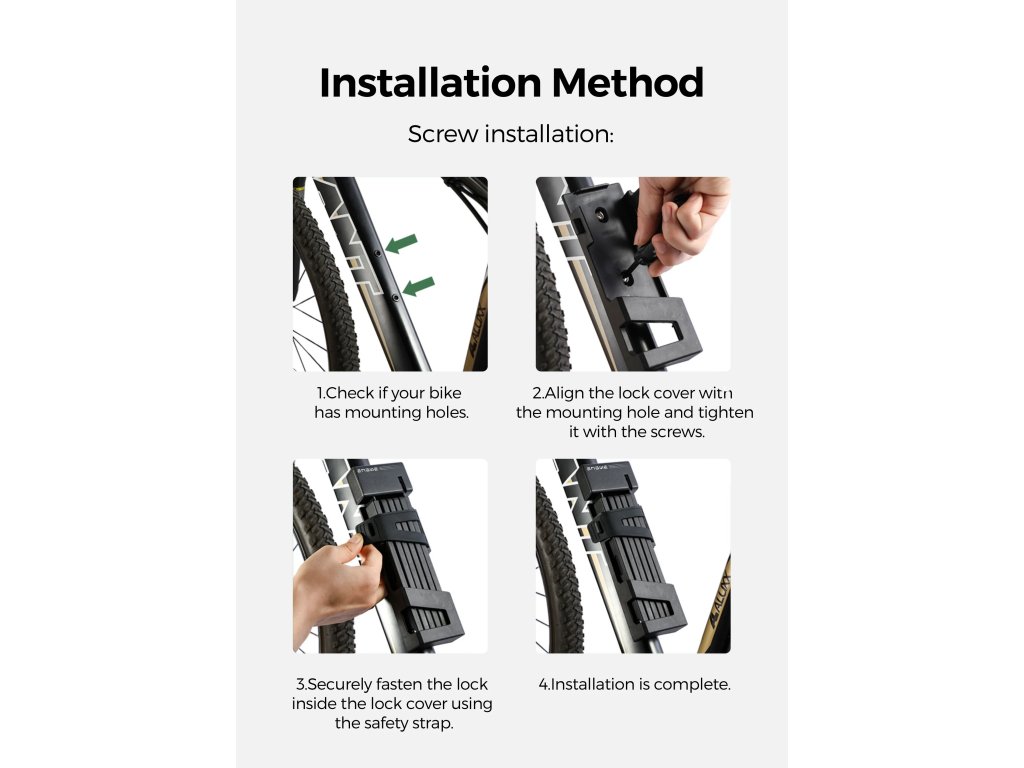 Installation Method

Screw installation:

1.Check if your bike has mounting holes.

2.Align the lock cover with the mounting hole and tighten it with the screws.

3.Securely fasten the lock inside the lock cover using the safety strap.

4.Installation is complete.