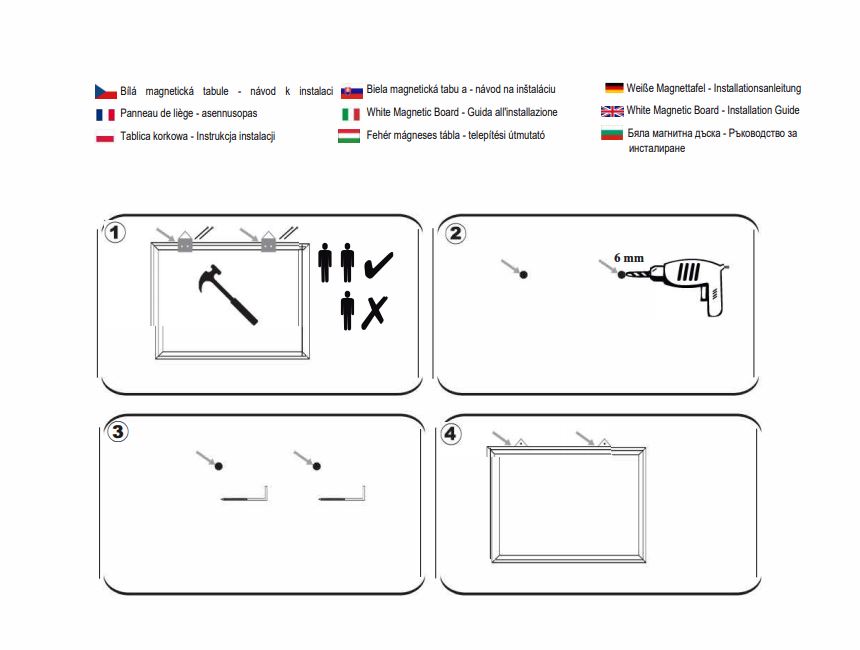 Bílá magnetická tabule - návod k instalaci
Panneau de liège - asennusopas
Tablica korkowa - Instrukcja instalacji

Biela magnetická tabu a - návod na inštaláciu
White Magnetic Board - Guida all'installazione
Fehér mágneses tábla - telepítési útmutató

Weiße Magnettafel - Installationsanleitung
White Magnetic Board - Installation Guide
Бяла магнитна дъска - Ръководство за инсталиране

1

2

6 mm

3

4