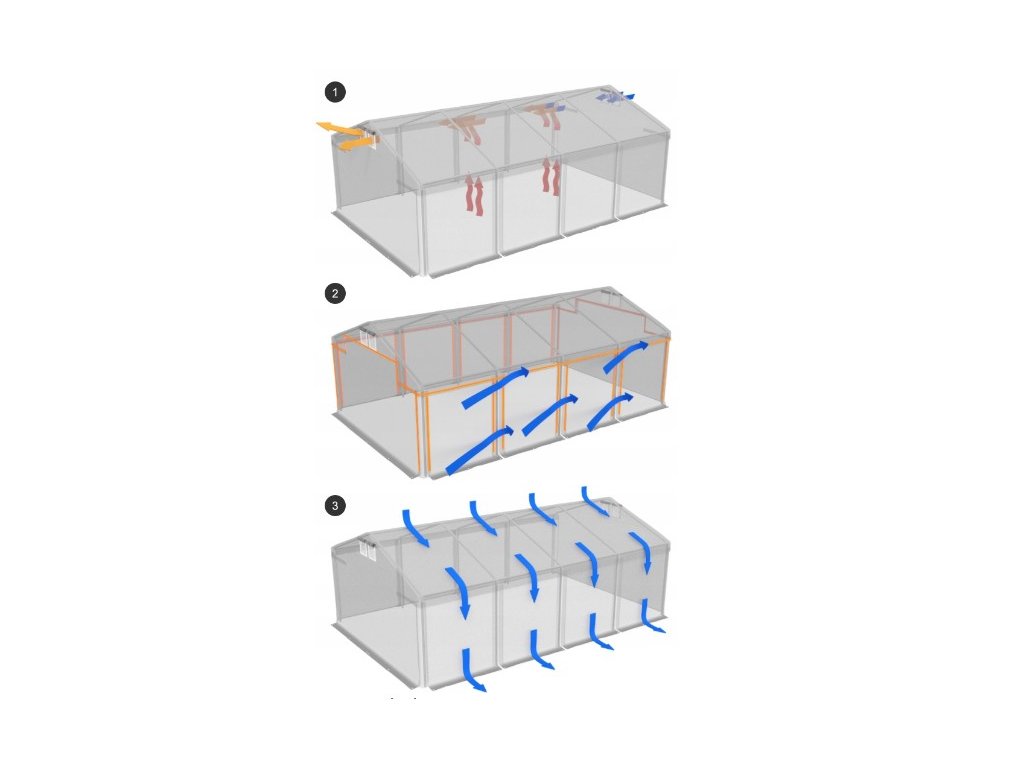 1

2

3