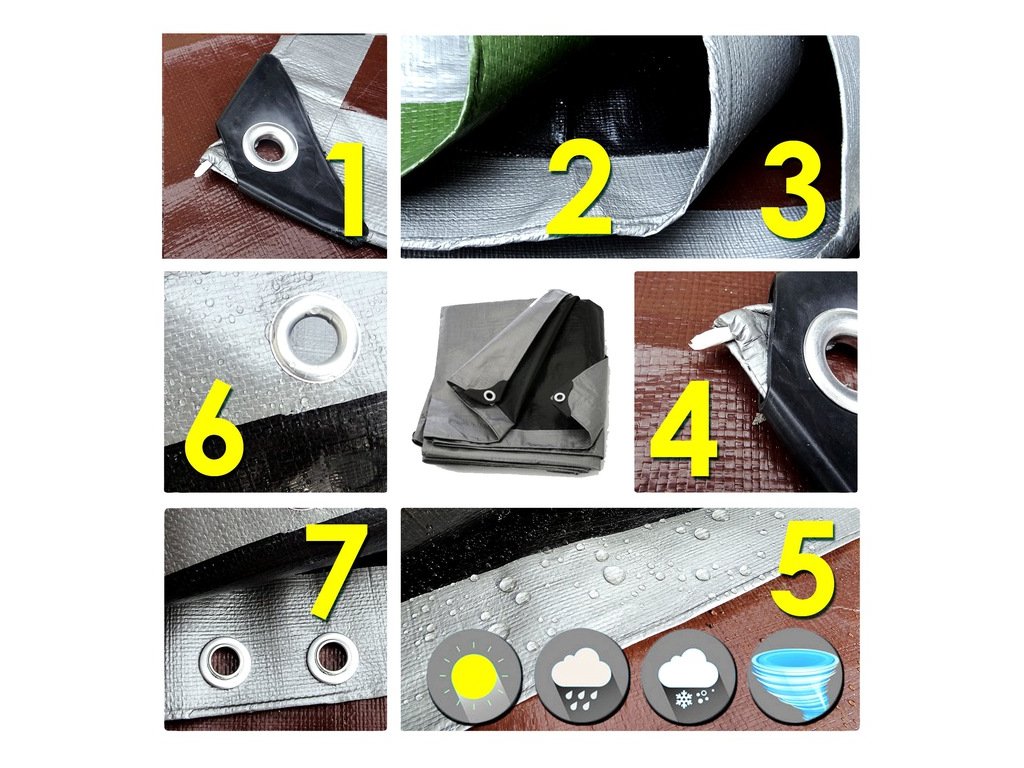 1
2
3
6
4
7
5