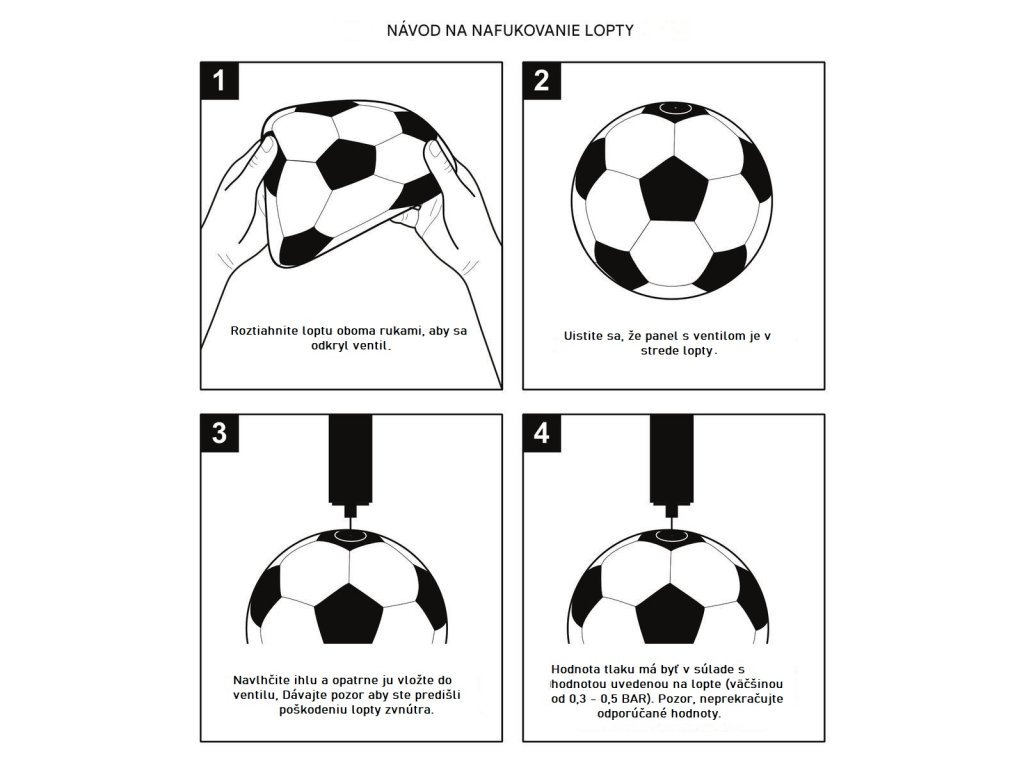 NÁVOD NA NAFUKOVANIE LOPTY

1

Roztiahnite loptu oboma rukami, aby sa odkryl ventil.

2

Uistite sa, že panel s ventilom je v strede lopty.

3

Navlhčite ihlu a opatrne ju vložte do ventilu, Dávajte pozor aby ste predišli poškodeniu lopty zvnútra.

4

Hodnota tlaku má byť v súlade s hodnotou uvedenou na lopte (väčšinou od 0,3 - 0,5 BAR). Pozor, neprekračujte odporúčané hodnoty.