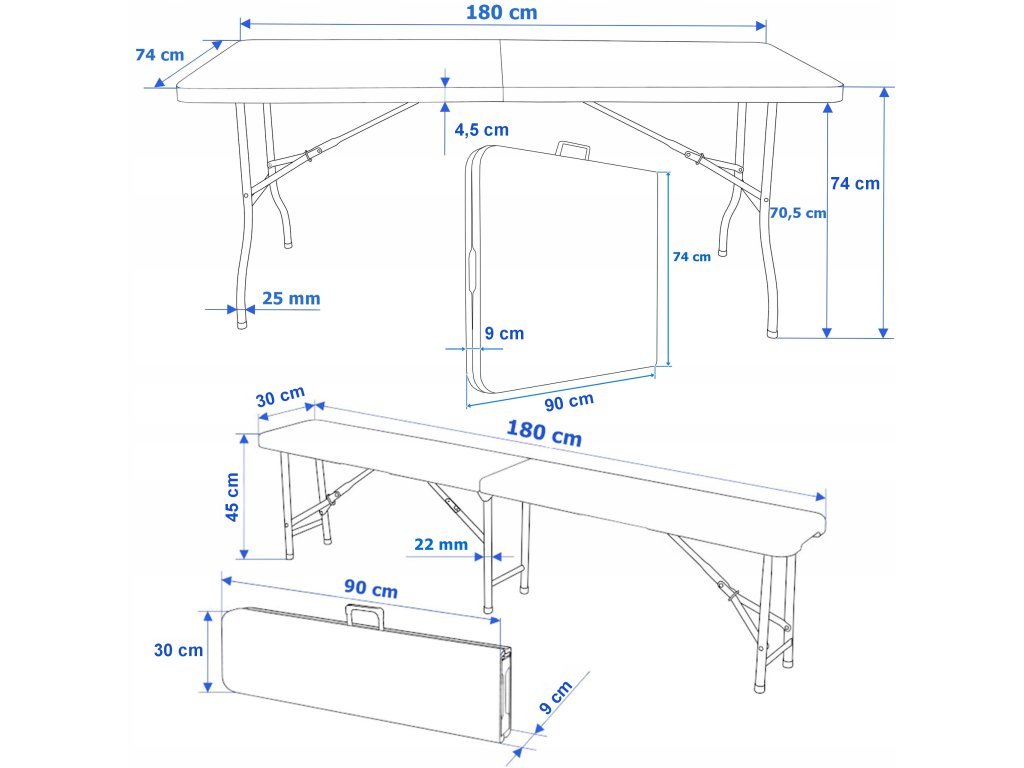 180 cm
74 cm
4,5 cm
74 cm
70,5 cm
74 cm
25 mm
9 cm
90 cm
30 cm
180 cm
45 cm
22 mm
90 cm
30 cm
9 cm