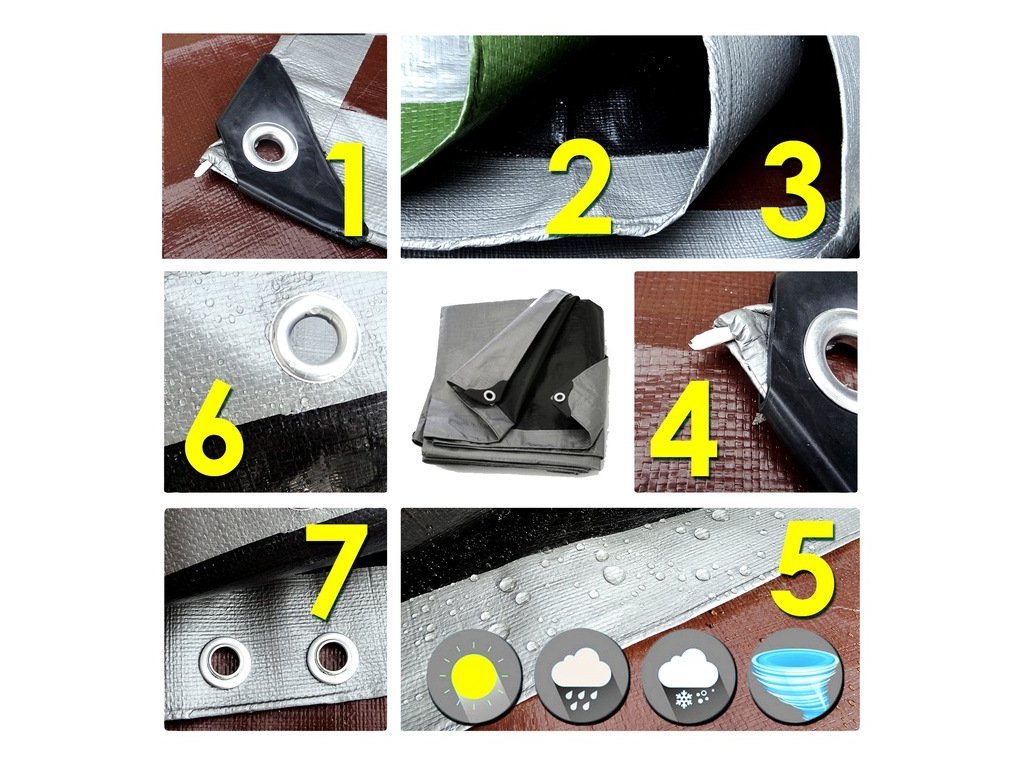 1
2
3
6
4
7
5